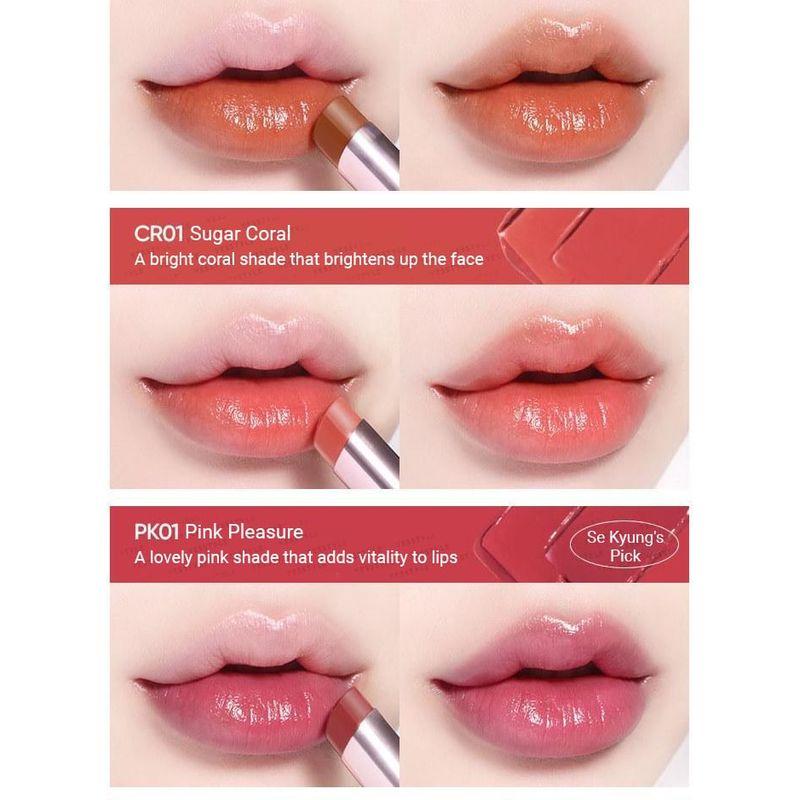 CR01 Sugar Coral
A bright coral shade that brightens up the face

PK01 Pink Pleasure
A lovely pink shade that adds vitality to lips

Se Kyung's Pick