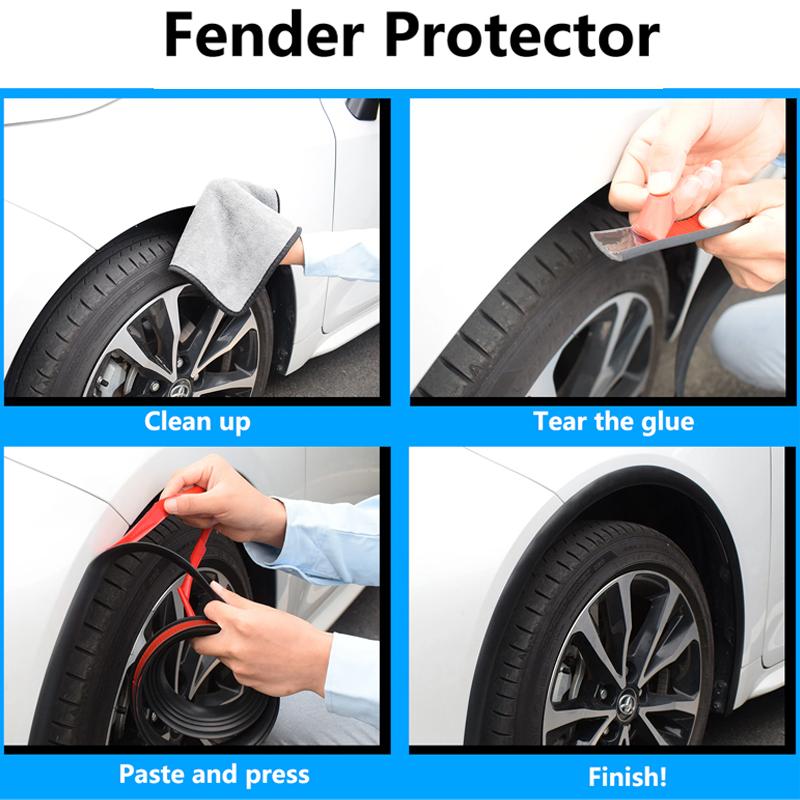 Fender Protector

Clean up

Tear the glue

Paste and press

Finish!