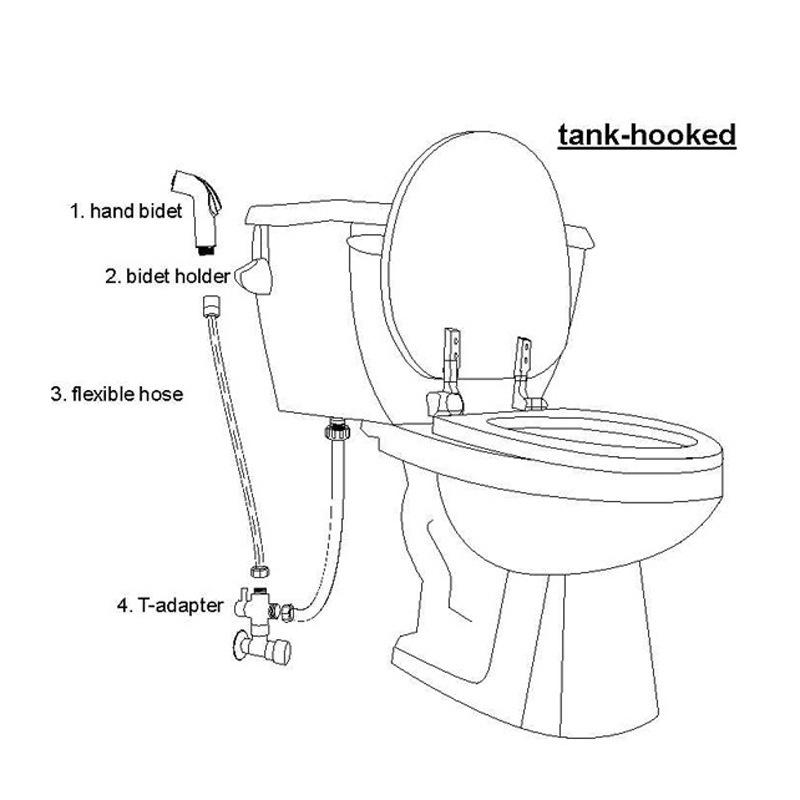 tank-hooked

1. hand bidet

2. bidet holder

3. flexible hose

4. T-adapter