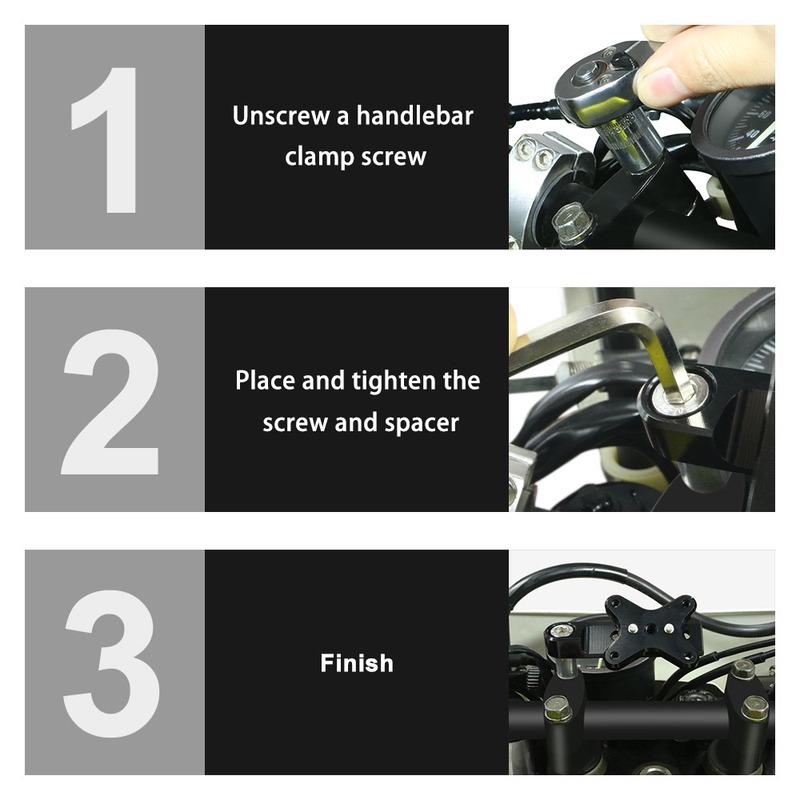 1

Unscrew a handlebar clamp screw

2

Place and tighten the screw and spacer

3

Finish