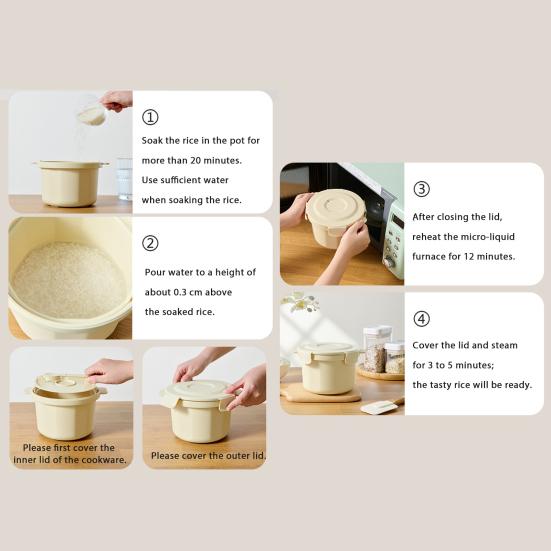 ①
Soak the rice in the pot for more than 20 minutes. Use sufficient water when soaking the rice.

②
Pour water to a height of about 0.3 cm above the soaked rice.

Please first cover the inner lid of the cookware.

Please cover the outer lid.

③
After closing the lid, reheat the micro-liquid furnace for 12 minutes.

④
Cover the lid and steam for 3 to 5 minutes; the tasty rice will be ready.