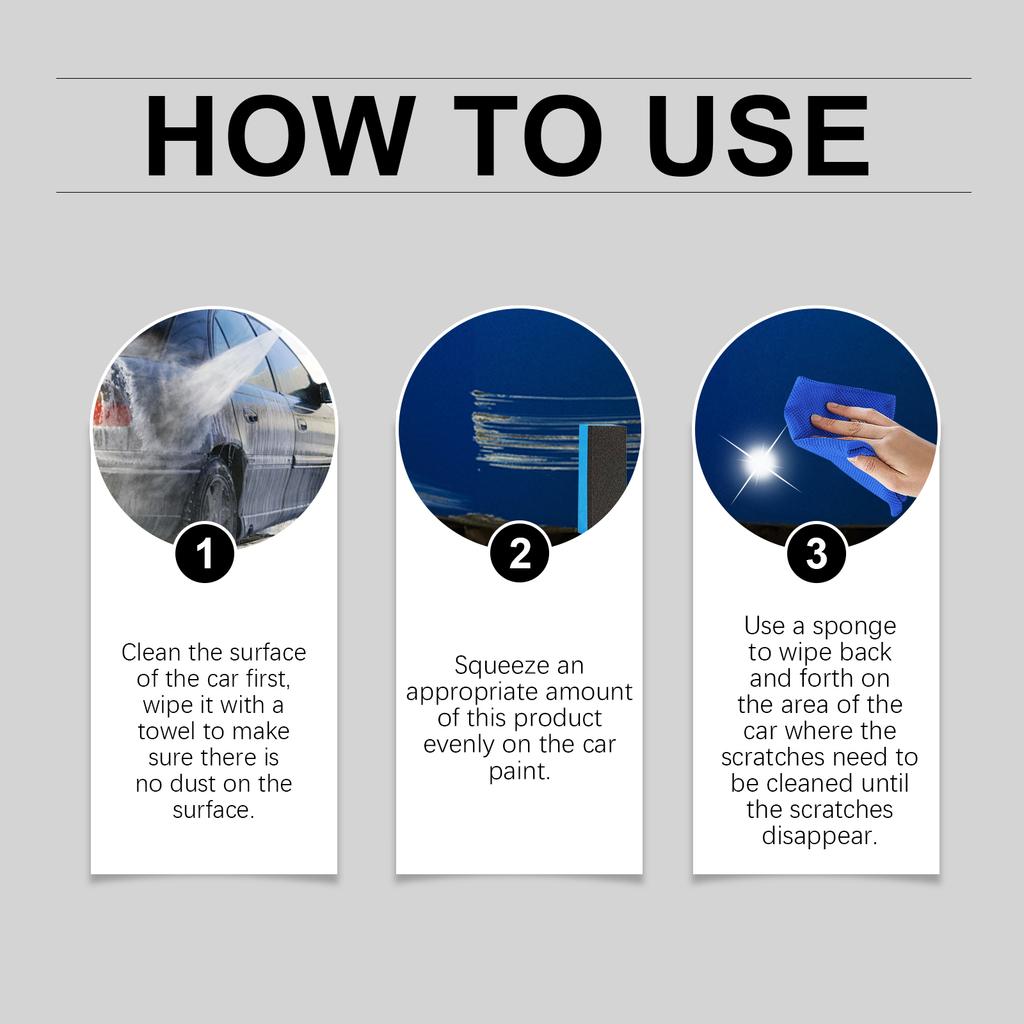 HOW TO USE

1

Clean the surface of the car first, wipe it with a towel to make sure there is no dust on the surface.

2

Squeeze an appropriate amount of this product evenly on the car paint.

3

Use a sponge to wipe back and forth on the area of the car where the scratches need to be cleaned until the scratches disappear.