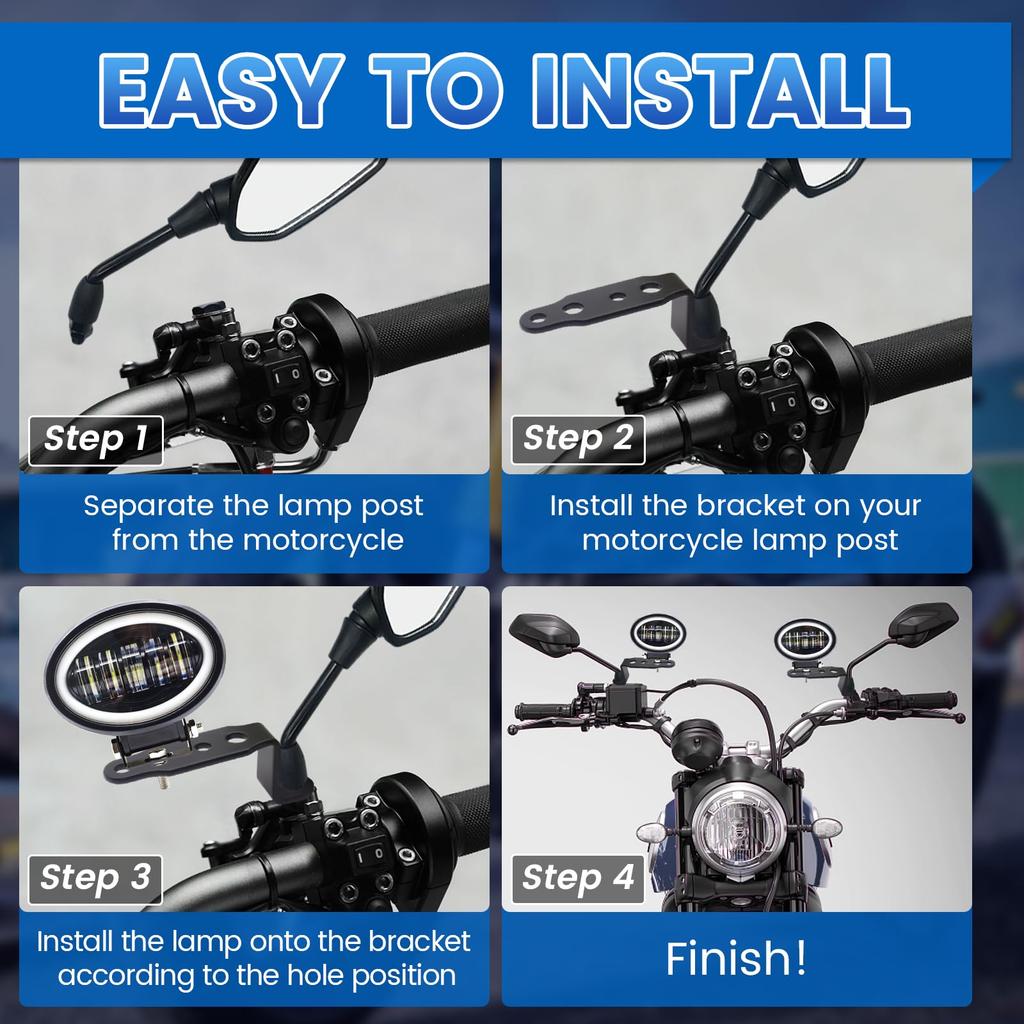 EASY TO INSTALL

Step 1

Separate the lamp post from the motorcycle

Step 2

Install the bracket on your motorcycle lamp post

Step 3

Install the lamp onto the bracket according to the hole position

Step 4

Finish!