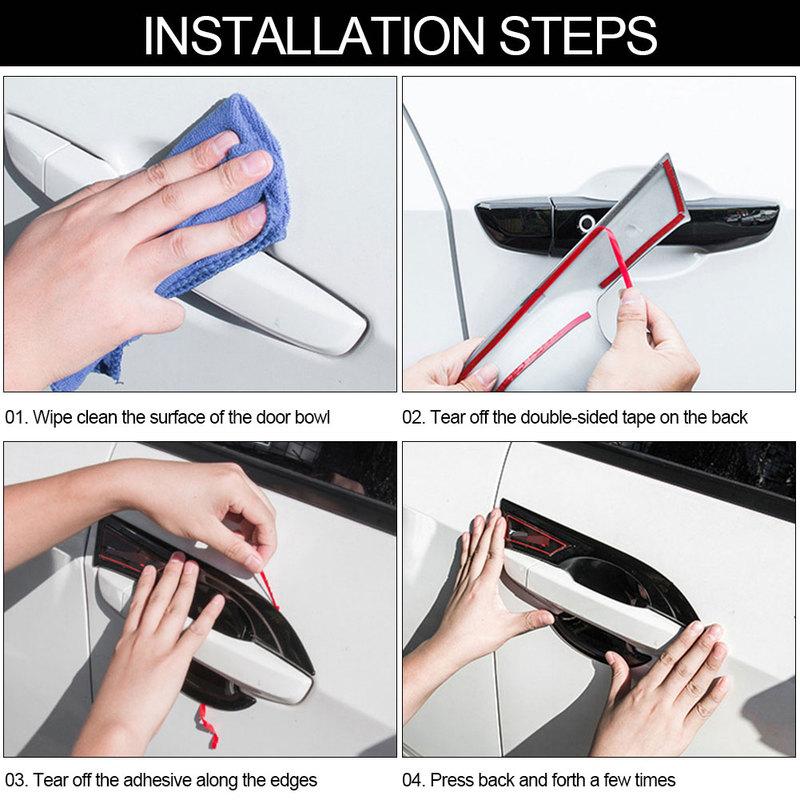 INSTALLATION STEPS

01. Wipe clean the surface of the door bowl

02. Tear off the double-sided tape on the back

03. Tear off the adhesive along the edges

04. Press back and forth a few times