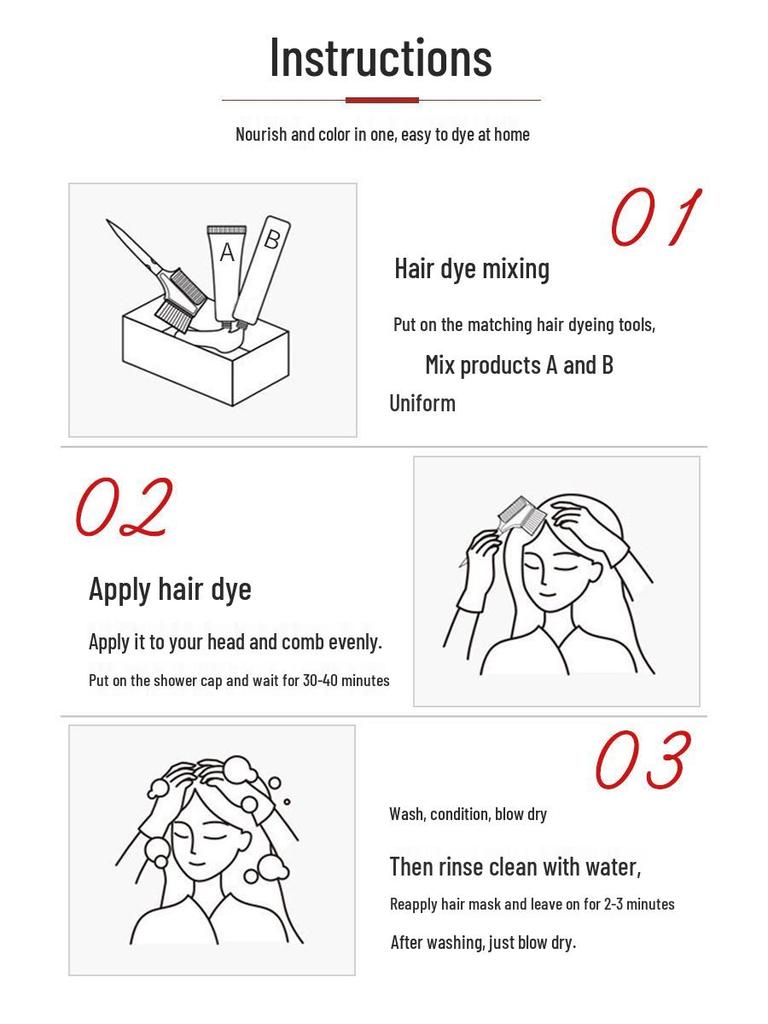 Instructions

Nourish and color in one, easy to dye at home

A B

01

Hair dye mixing

Put on the matching hair dyeing tools,

Mix products A and B

Uniform

02

Apply hair dye

Apply it to your head and comb evenly.

Put on the shower cap and wait for 30-40 minutes

03

Wash, condition, blow dry

Then rinse clean with water,

Reapply hair mask and leave on for 2-3 minutes

After washing, just blow dry.