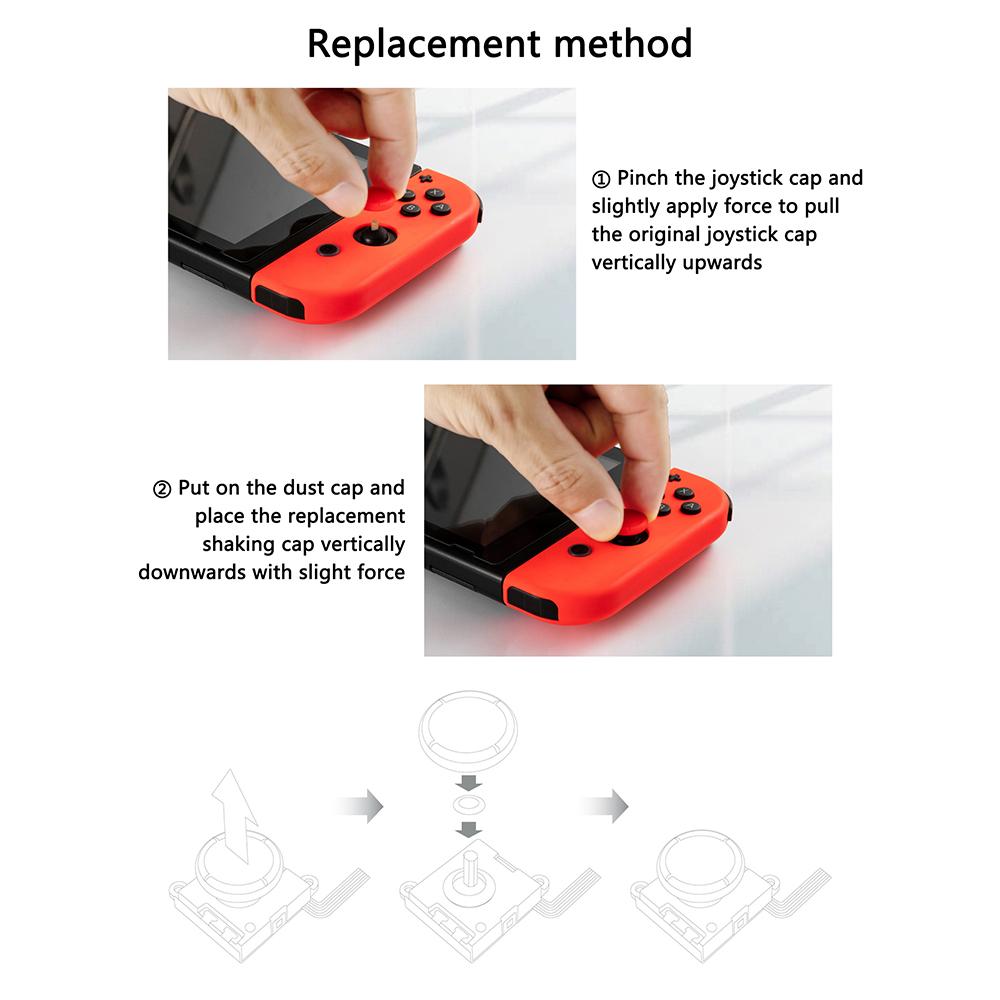 Replacement method

① Pinch the joystick cap and slightly apply force to pull the original joystick cap vertically upwards

② Put on the dust cap and place the replacement shaking cap vertically downwards with slight force