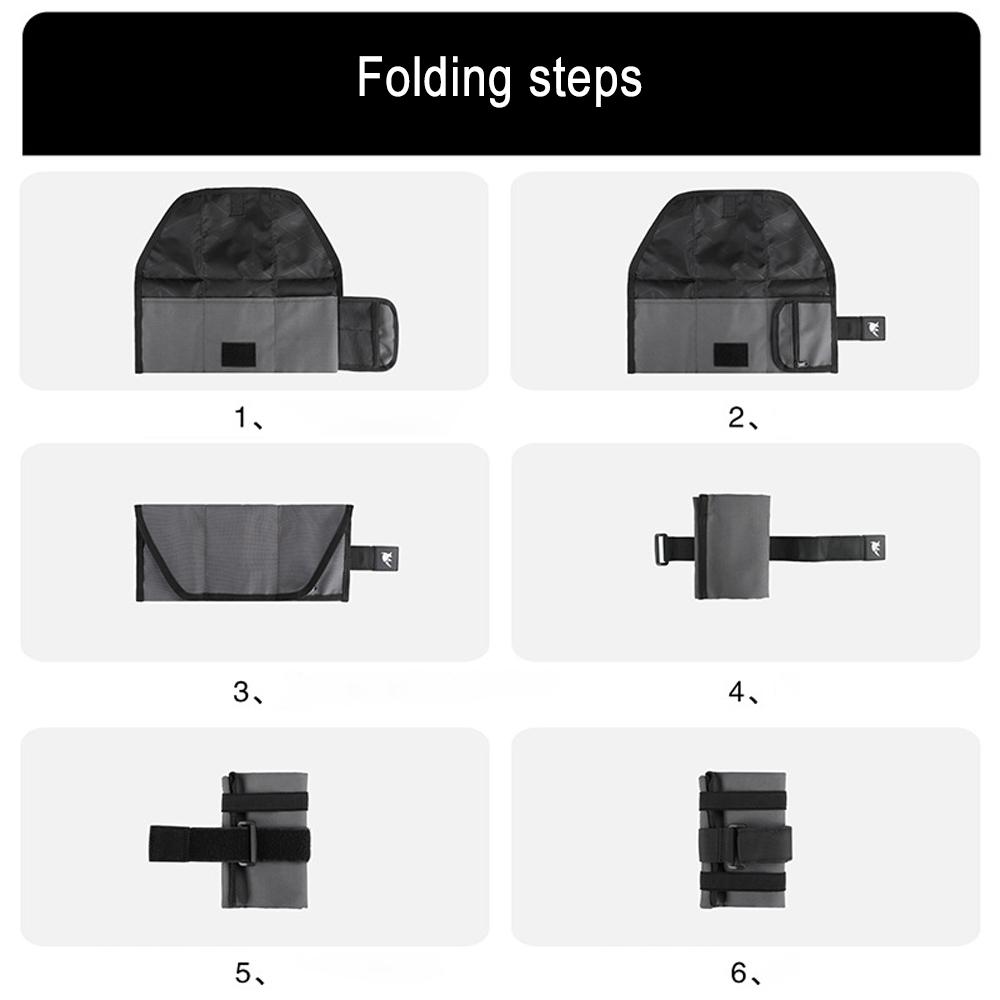 Folding steps

1、

2、

3、

4、

5、

6、