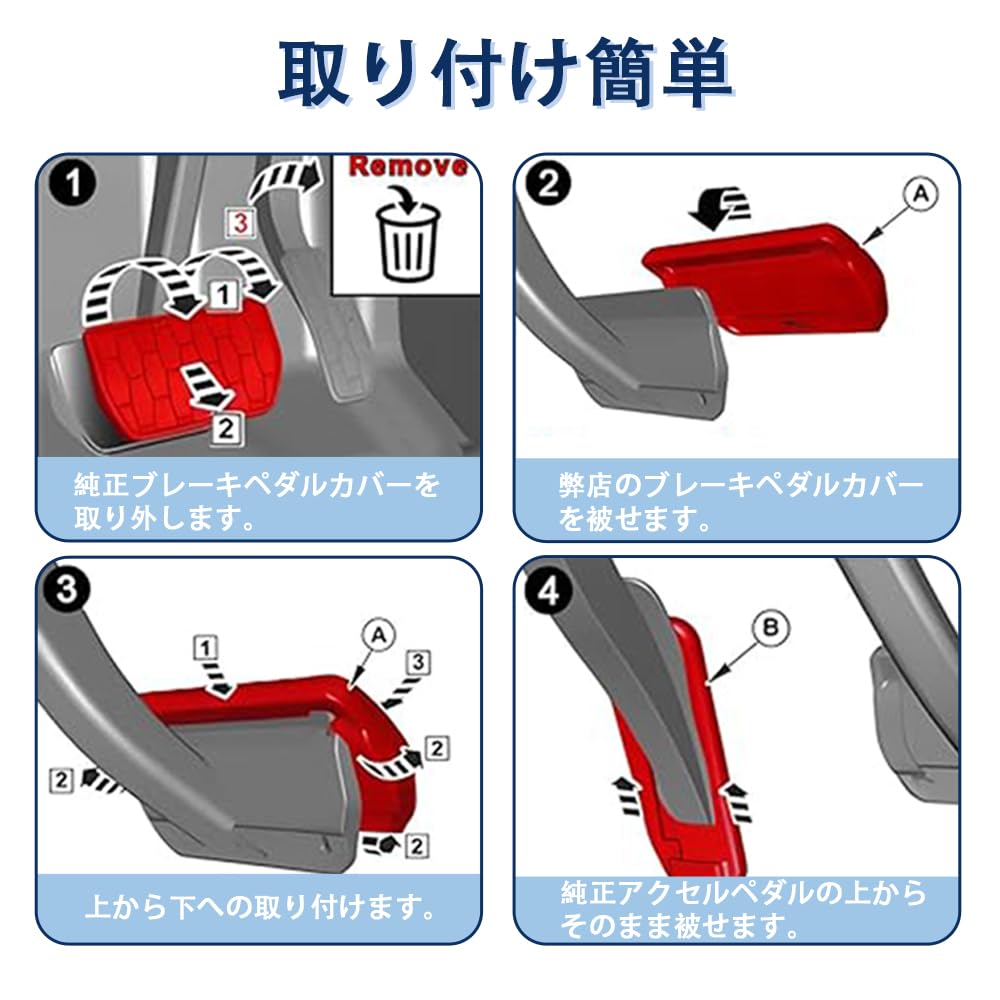 取り付け簡単

1
Remove
3
1
2
純正ブレーキペダルカバーを取り外します。

2
A
弊店のブレーキペダルカバーを被せます。

3
1
A
3
2
2
2
上から下への取り付けます。

4
B
純正アクセルペダルの上からそのまま被せます。