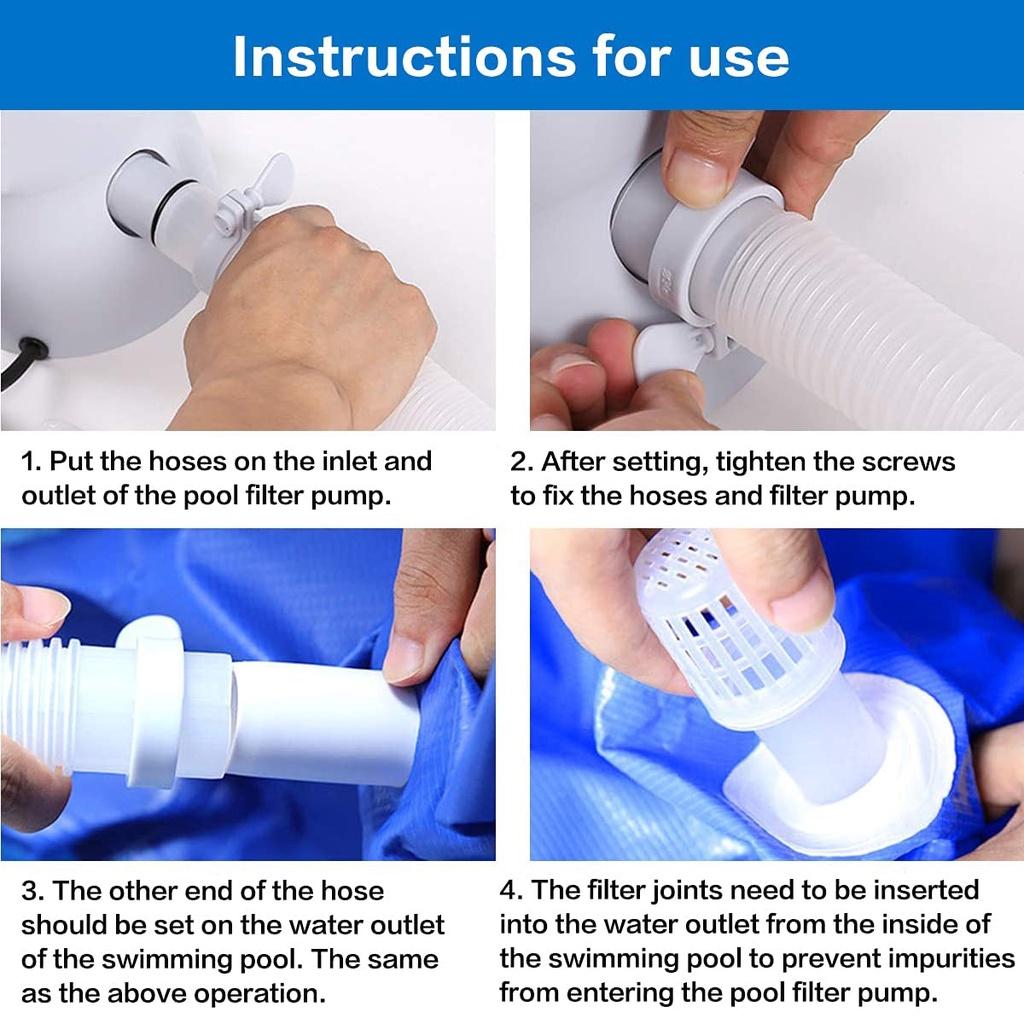 Instructions for use

1. Put the hoses on the inlet and outlet of the pool filter pump.

2. After setting, tighten the screws to fix the hoses and filter pump.

3. The other end of the hose should be set on the water outlet of the swimming pool. The same as the above operation.

4. The filter joints need to be inserted into the water outlet from the inside of the swimming pool to prevent impurities from entering the pool filter pump.