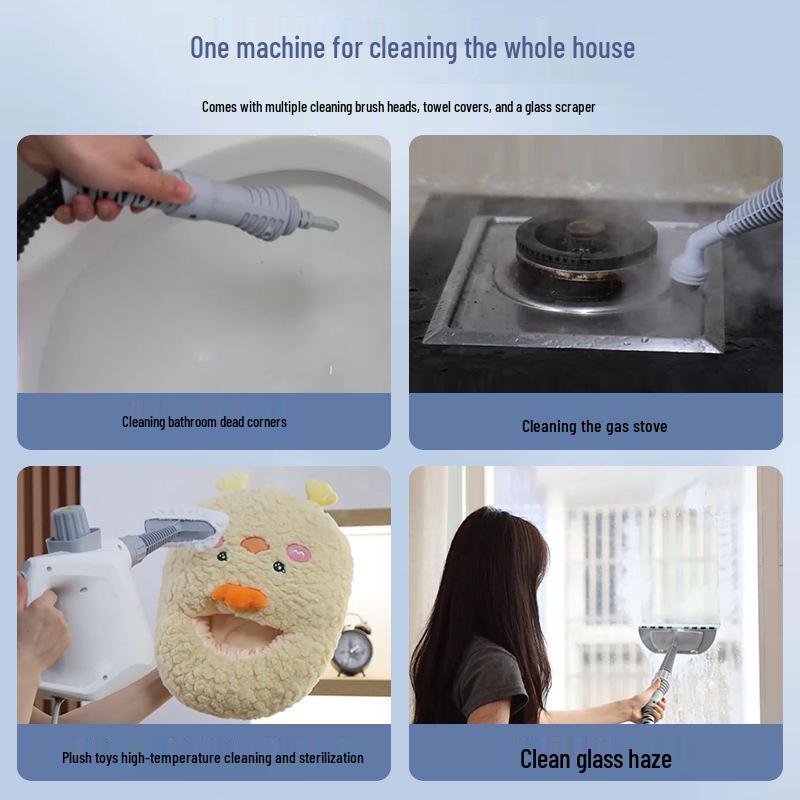 One machine for cleaning the whole house

Comes with multiple cleaning brush heads, towel covers, and a glass scraper

Cleaning bathroom dead corners

Cleaning the gas stove

Plush toys high-temperature cleaning and sterilization

Clean glass haze