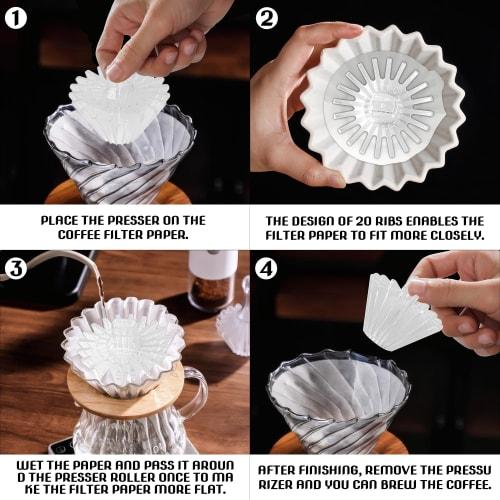 1

PLACE THE PRESSER ON THE COFFEE FILTER PAPER.

2

THE DESIGN OF 20 RIBS ENABLES THE FILTER PAPER TO FIT MORE CLOSELY.

3

WET THE PAPER AND PASS IT AROUN D THE PRESSER ROLLER ONCE TO MA KE THE FILTER PAPER MORE FLAT.

4

AFTER FINISHING, REMOVE THE PRESSU RIZER AND YOU CAN BREW THE COFFEE.