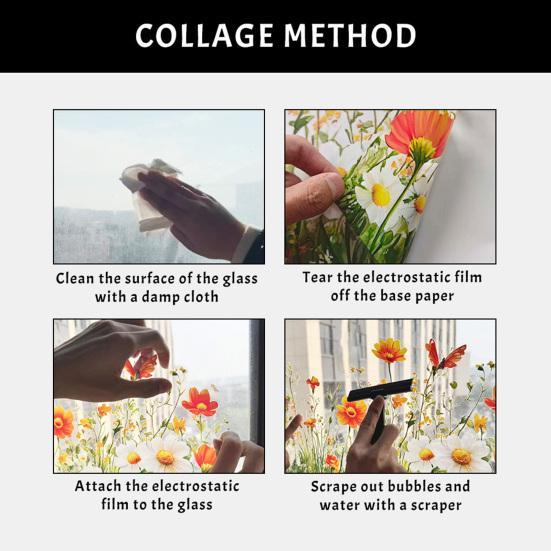 COLLAGE METHOD

Clean the surface of the glass with a damp cloth

Tear the electrostatic film off the base paper

Attach the electrostatic film to the glass

Scrape out bubbles and water with a scraper