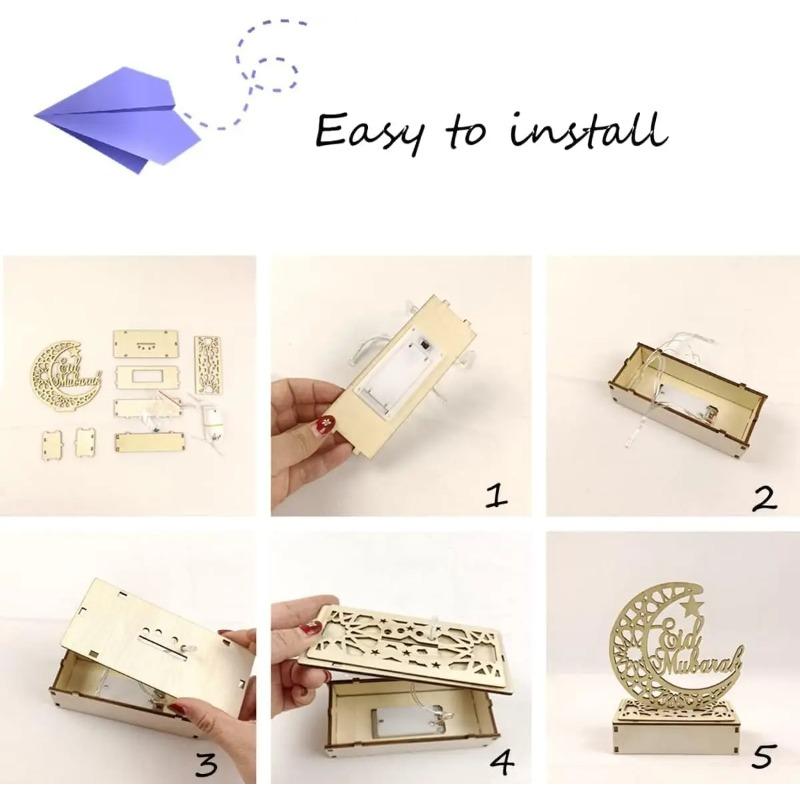 Easy to install

Eid Mubarak

1

2

3

4

Eid Mubarak

5