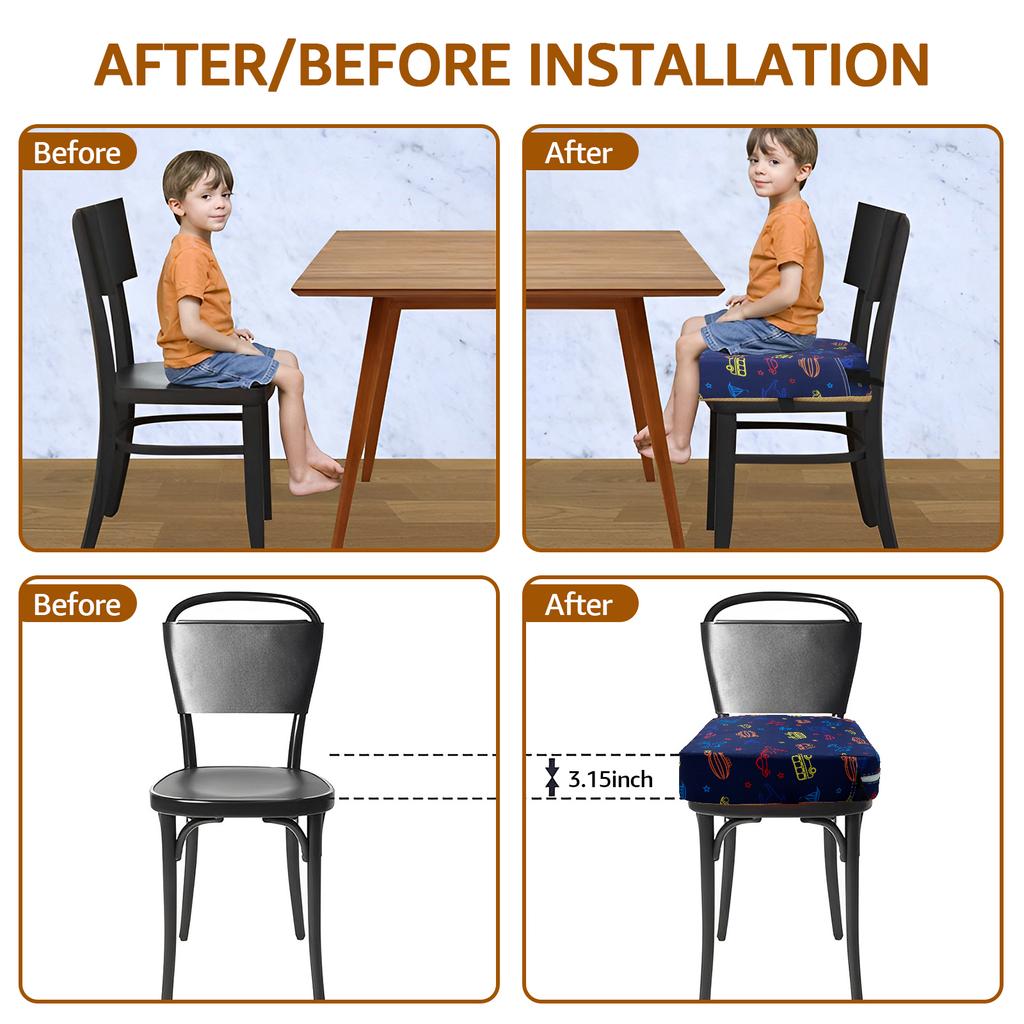 AFTER/BEFORE INSTALLATION

Before

After

Before

After

3.15inch