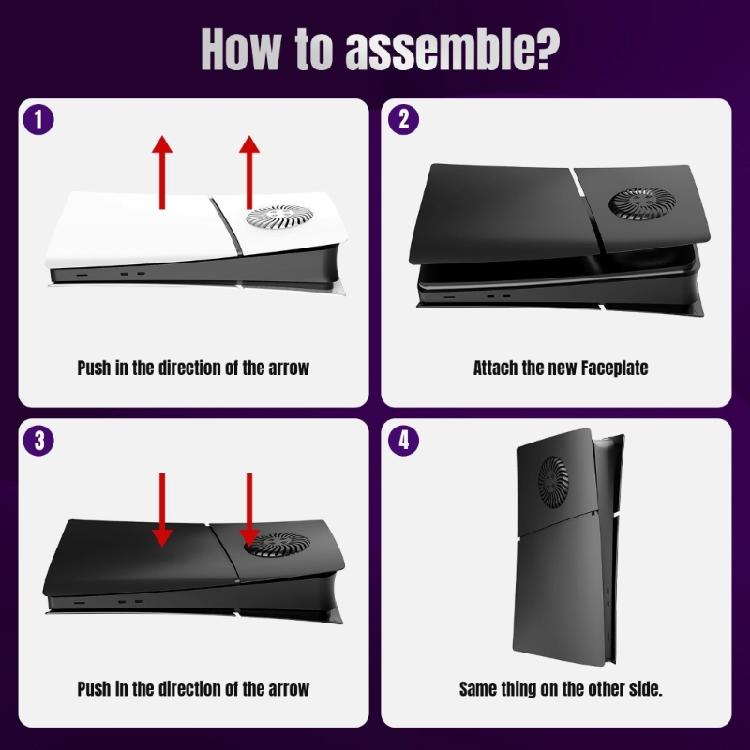 How to assemble?

1

Push in the direction of the arrow

2

Attach the new Faceplate

3

Push in the direction of the arrow

4

Same thing on the other side.