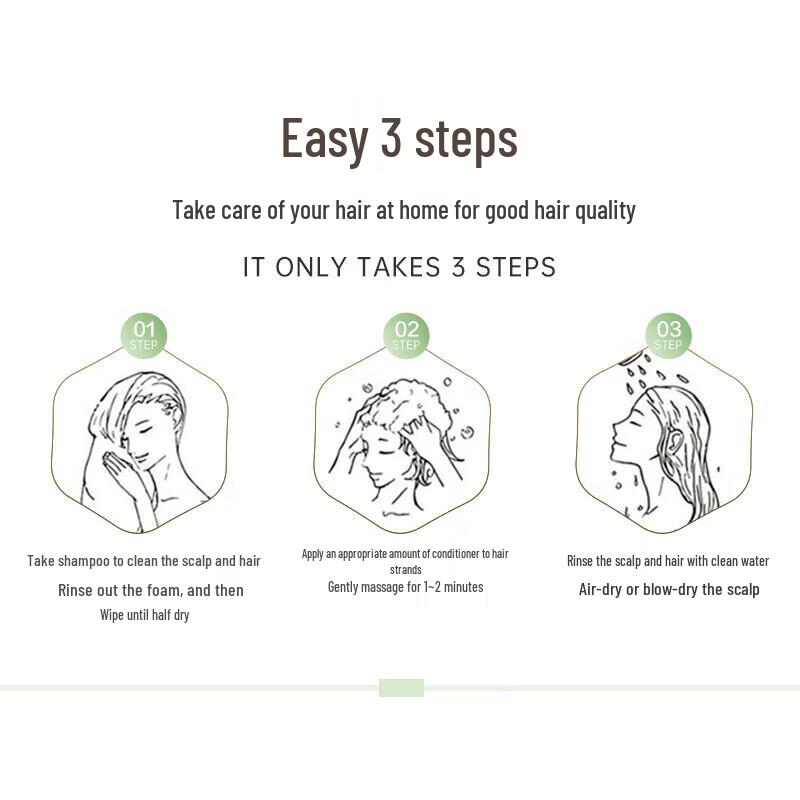 Easy 3 steps

Take care of your hair at home for good hair quality

IT ONLY TAKES 3 STEPS

01
STEP

Take shampoo to clean the scalp and hair
Rinse out the foam, and then
Wipe until half dry

02
STEP

Apply an appropriate amount of conditioner to hair strands
Gently massage for 1~2 minutes

03
STEP

Rinse the scalp and hair with clean water
Air-dry or blow-dry the scalp