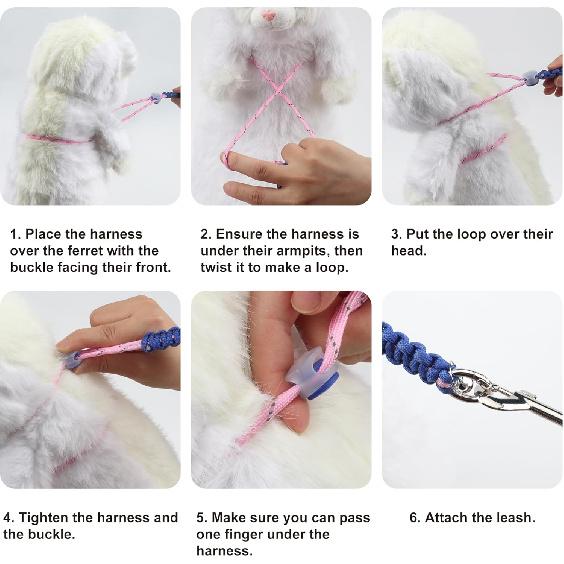 1. Place the harness over the ferret with the buckle facing their front.

2. Ensure the harness is under their armpits, then twist it to make a loop.

3. Put the loop over their head.

4. Tighten the harness and the buckle.

5. Make sure you can pass one finger under the harness.

6. Attach the leash.