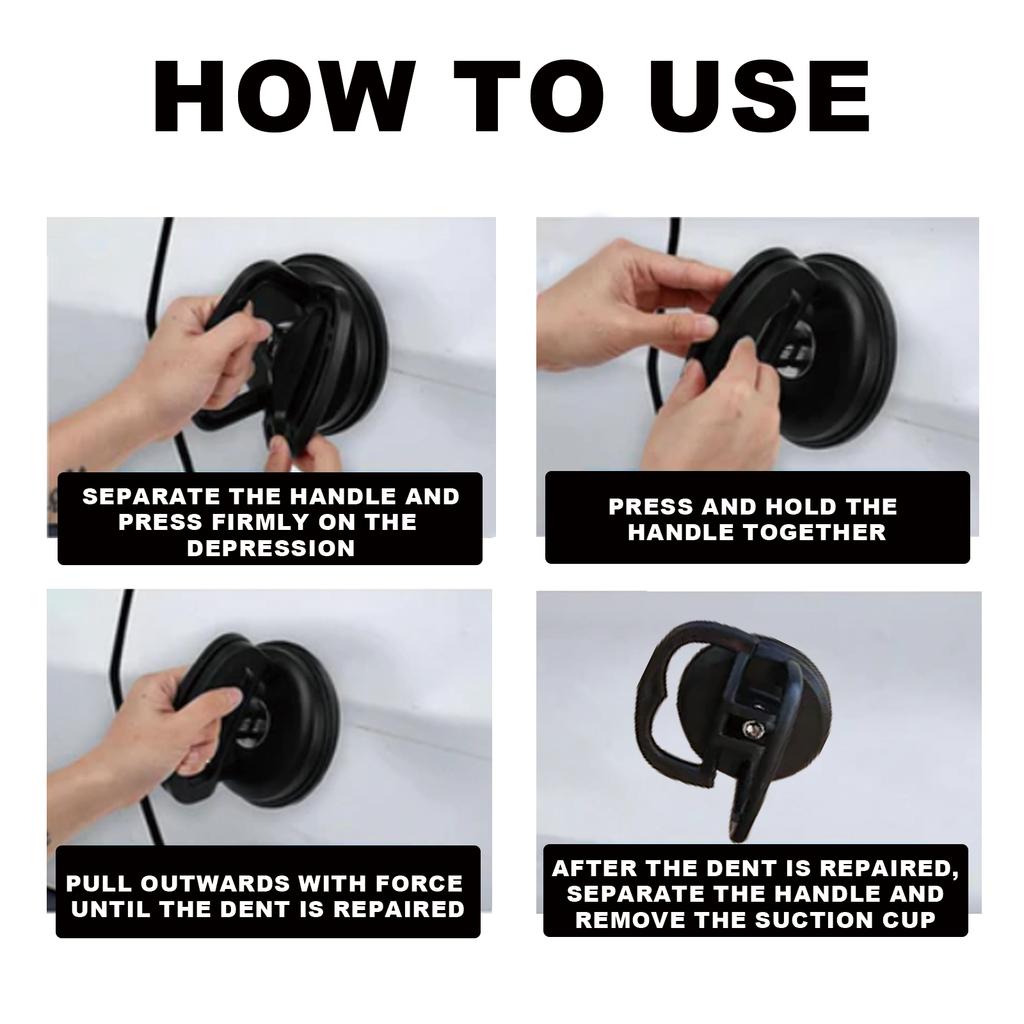 HOW TO USE

SEPARATE THE HANDLE AND PRESS FIRMLY ON THE DEPRESSION

PRESS AND HOLD THE HANDLE TOGETHER

PULL OUTWARDS WITH FORCE UNTIL THE DENT IS REPAIRED

AFTER THE DENT IS REPAIRED, SEPARATE THE HANDLE AND REMOVE THE SUCTION CUP