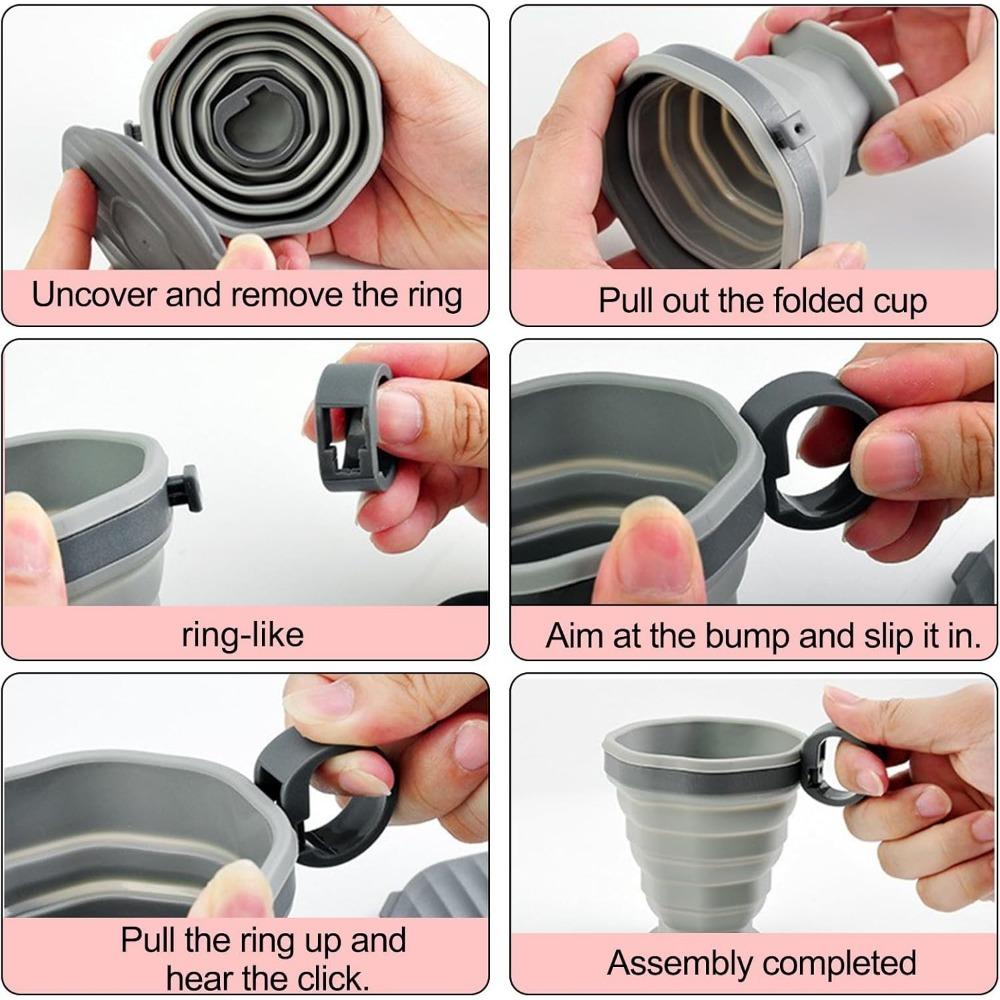 Uncover and remove the ring

Pull out the folded cup

ring-like

Aim at the bump and slip it in.

Pull the ring up and hear the click.

Assembly completed