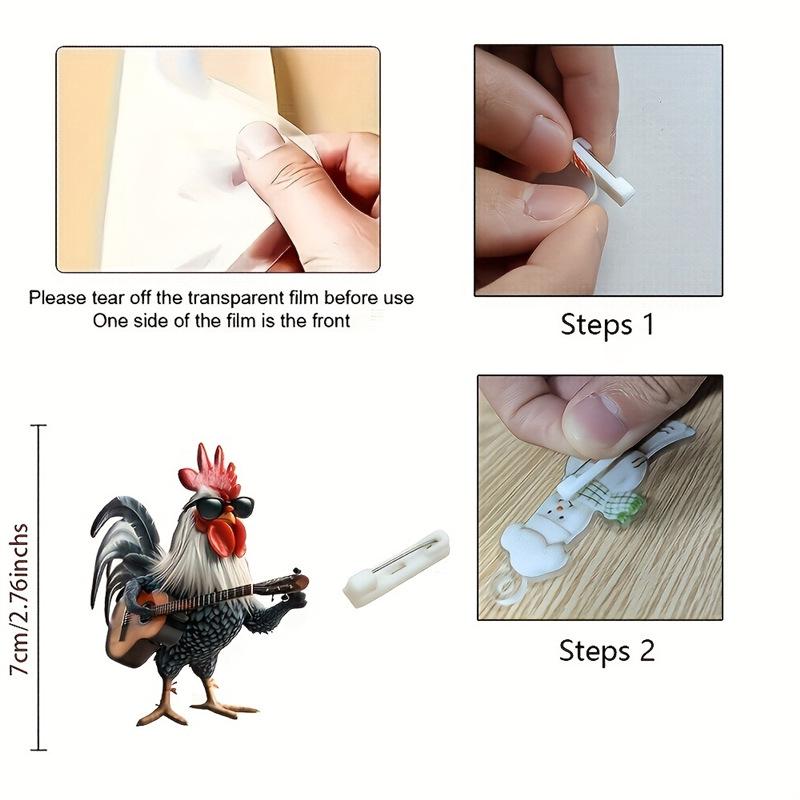 Please tear off the transparent film before use
One side of the film is the front

Steps 1

7cm/2.76inchs

Steps 2