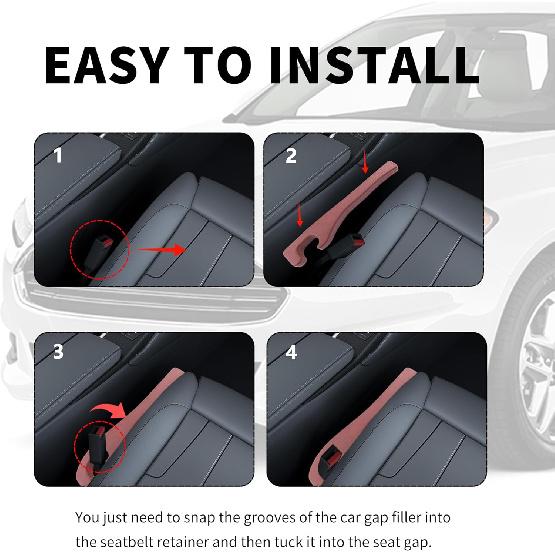 EASY TO INSTALL

1

2

3

4

You just need to snap the grooves of the car gap filler into the seatbelt retainer and then tuck it into the seat gap.