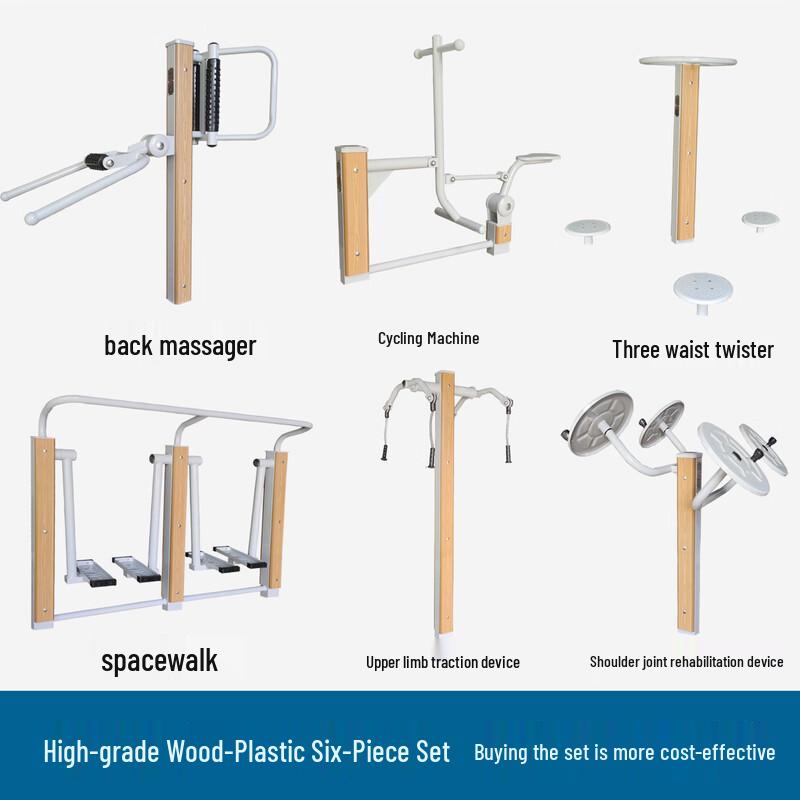 back massager

Cycling Machine

Three waist twister

spacewalk

Upper limb traction device

Shoulder joint rehabilitation device

High-grade Wood-Plastic Six-Piece Set

Buying the set is more cost-effective