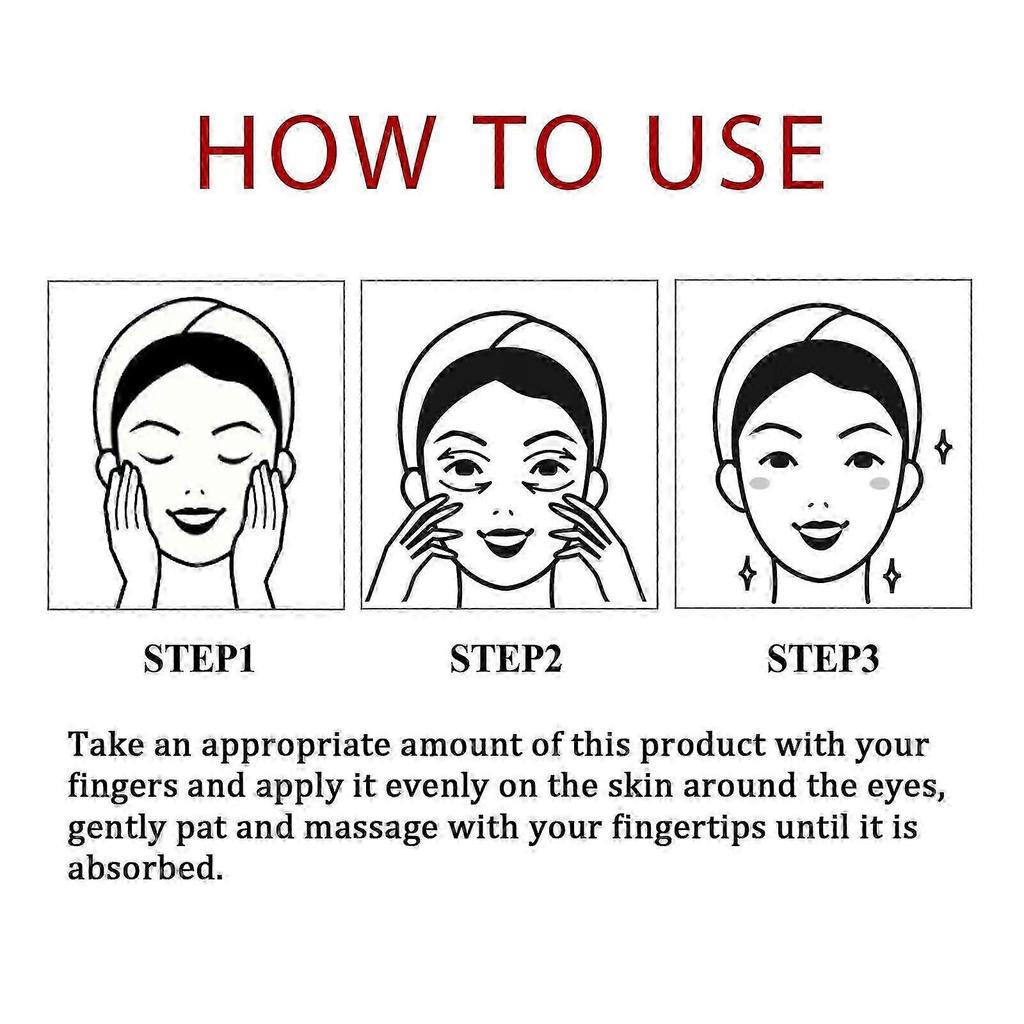 HOW TO USE

STEP1

STEP2

STEP3

Take an appropriate amount of this product with your fingers and apply it evenly on the skin around the eyes, gently pat and massage with your fingertips until it is absorbed.