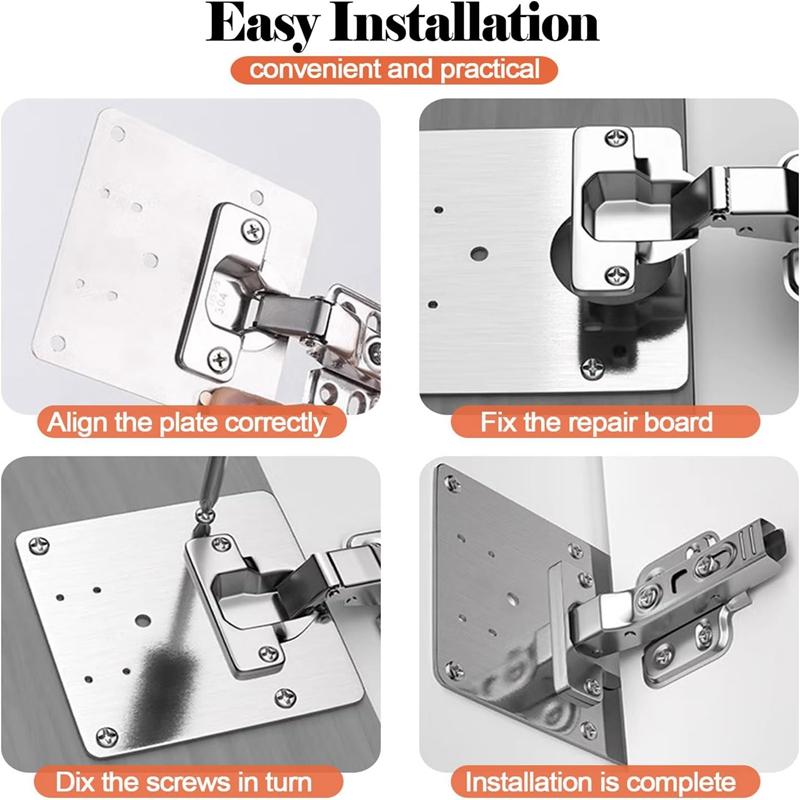 Easy Installation
convenient and practical

304

Align the plate correctly

Fix the repair board

Dix the screws in turn

Installation is complete