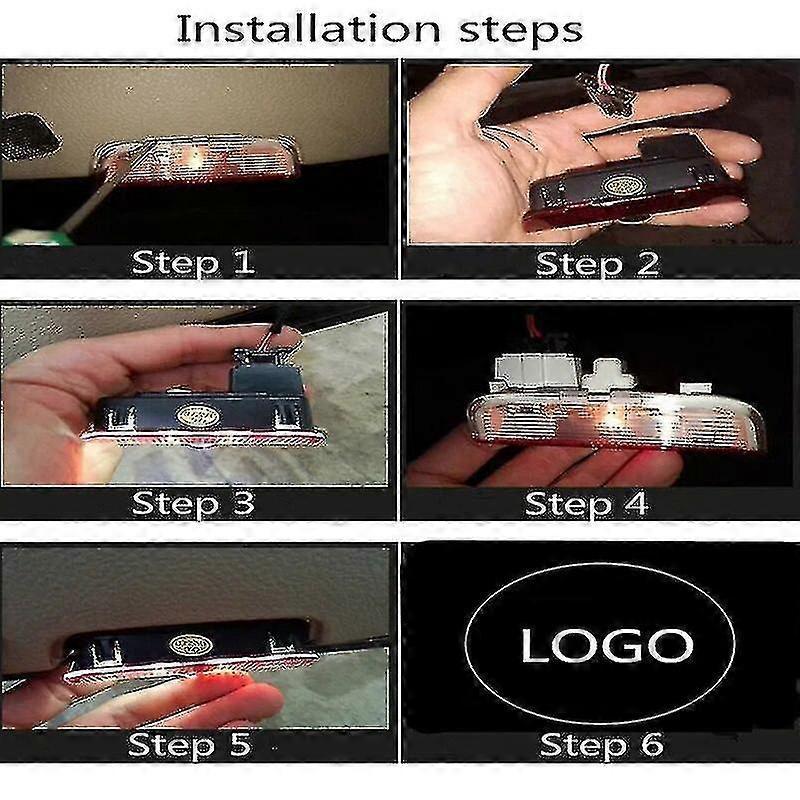 Installation steps

Step 1

Step 2

Step 3

Step 4

Step 5

LOGO

Step 6