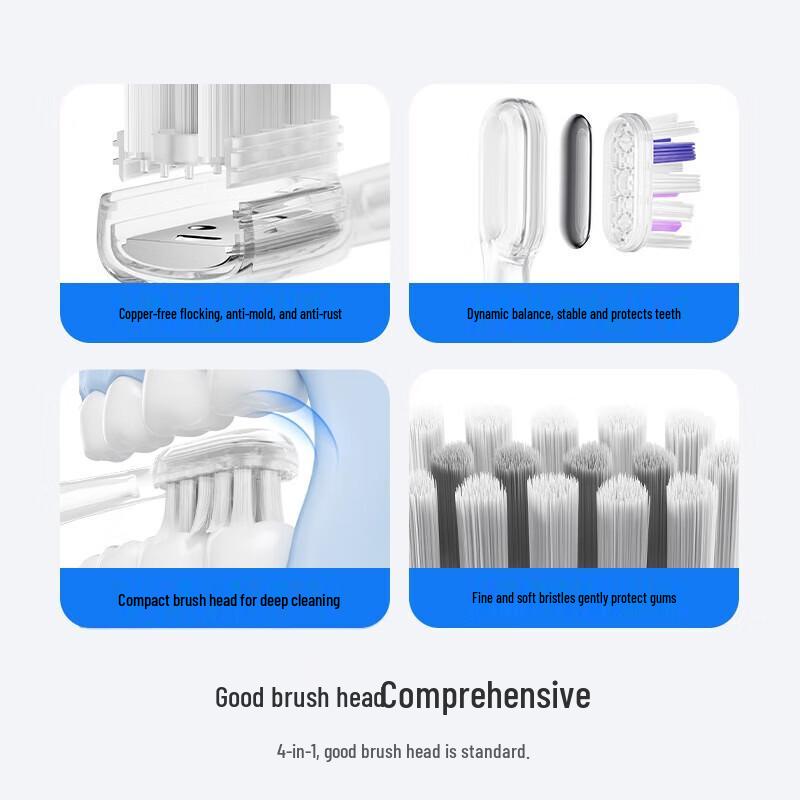 Copper-free flocking, anti-mold, and anti-rust

Dynamic balance, stable and protects teeth

Compact brush head for deep cleaning

Fine and soft bristles gently protect gums

Good brush headComprehensive

4-in-1, good brush head is standard.