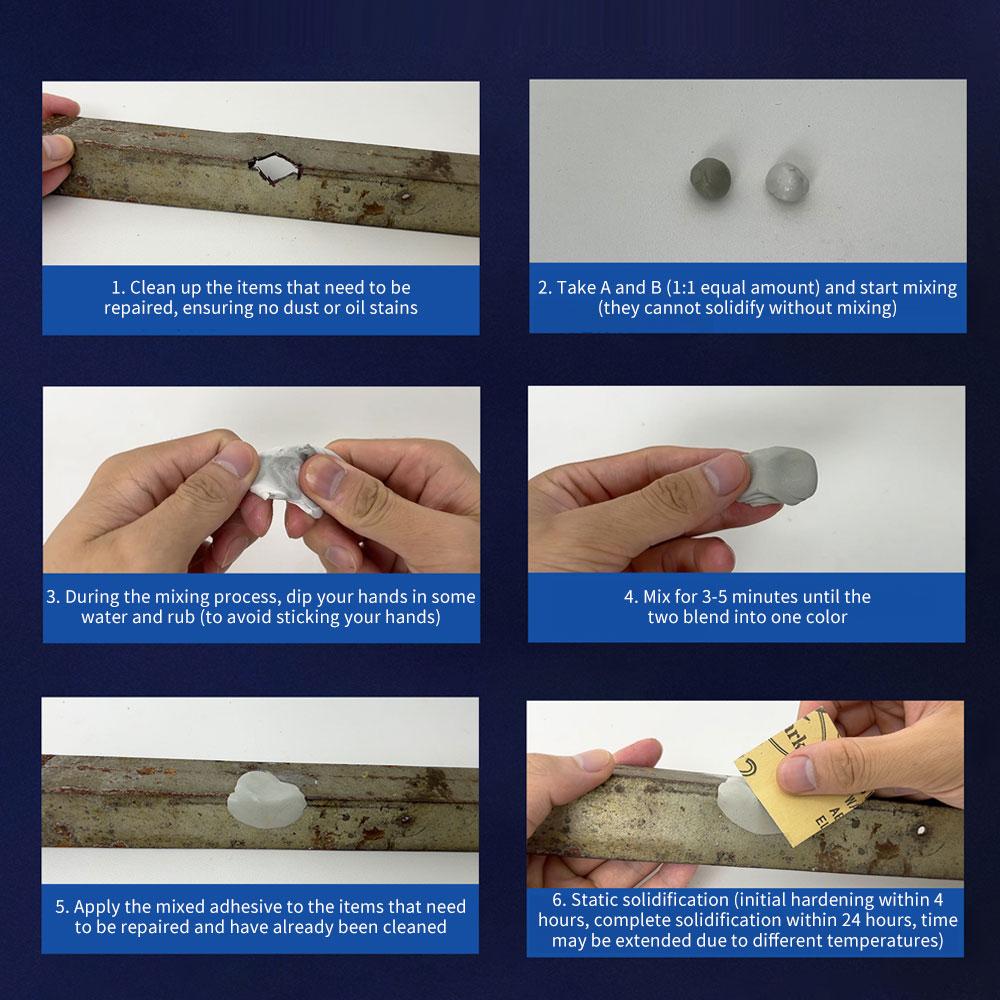 1. Clean up the items that need to be repaired, ensuring no dust or oil stains

2. Take A and B (1:1 equal amount) and start mixing (they cannot solidify without mixing)

3. During the mixing process, dip your hands in some water and rub (to avoid sticking your hands)

4. Mix for 3-5 minutes until the two blend into one color

5. Apply the mixed adhesive to the items that need to be repaired and have already been cleaned

6. Static solidification (initial hardening within 4 hours, complete solidification within 24 hours, time may be extended due to different temperatures)