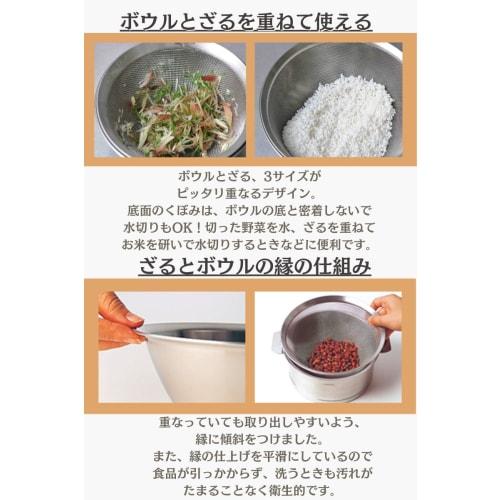 ボウルとざるを重ねて使える

ボウルとざる、3サイズが
ピッタリ重なるデザイン。
底面のくぼみは、ボウルの底と密着しないで
水切りもOK！切った野菜を水、ざるを重ねて
お米を研いで水切りするときなどに便利です。

ざるとボウルの縁の仕組み

重なっていても取り出しやすいよう、
縁に傾斜をつけました。
また、縁の仕上げを平滑にしているので
食品が引っかからず、洗うときも汚れが
たまることなく衛生的です。