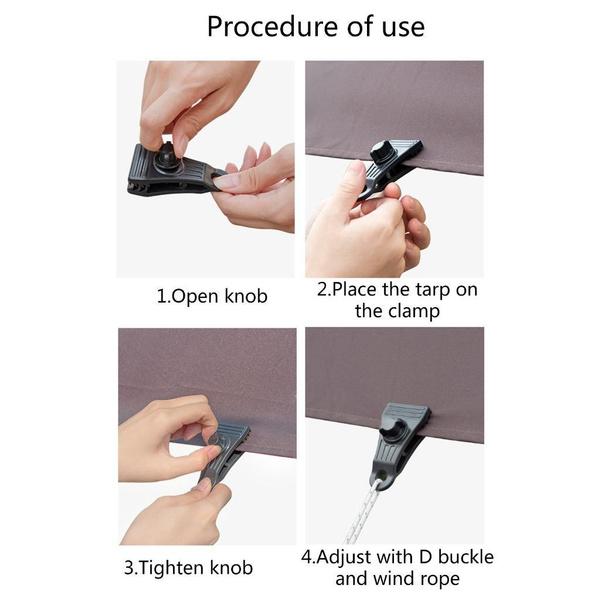 Procedure of use

1.Open knob

2.Place the tarp on the clamp

3.Tighten knob

4.Adjust with D buckle and wind rope