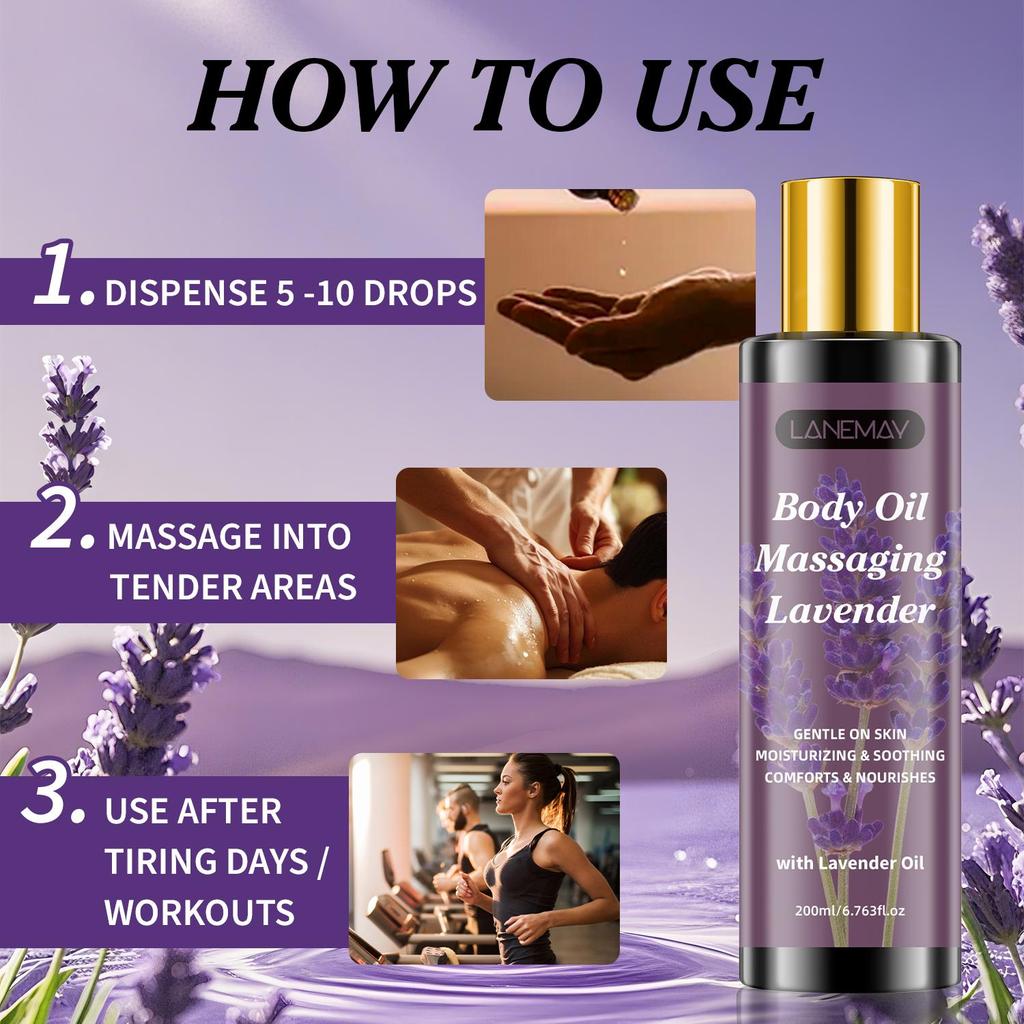 HOW TO USE

1. DISPENSE 5 -10 DROPS

2. MASSAGE INTO TENDER AREAS

3. USE AFTER TIRING DAYS / WORKOUTS

LANEMAY

Body Oil Massaging Lavender

GENTLE ON SKIN
MOISTURIZING & SOOTHING
COMFORTS & NOURISHES

with Lavender Oil

200ml/6.763fl.oz