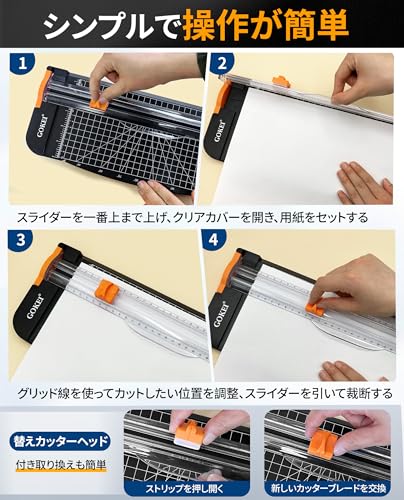 シンプルで操作が簡単

1

GOKEI

2

GOKEI

スライダーを一番上まで上げ、クリアカバーを開き、用紙をセットする

3

GOKEI

4

GOKEI

グリッド線を使ってカットしたい位置を調整、スライダーを引いて裁断する

替えカッターヘッド

付き取り換えも簡単

ストリップを押し開く

新しいカッターブレードを交換