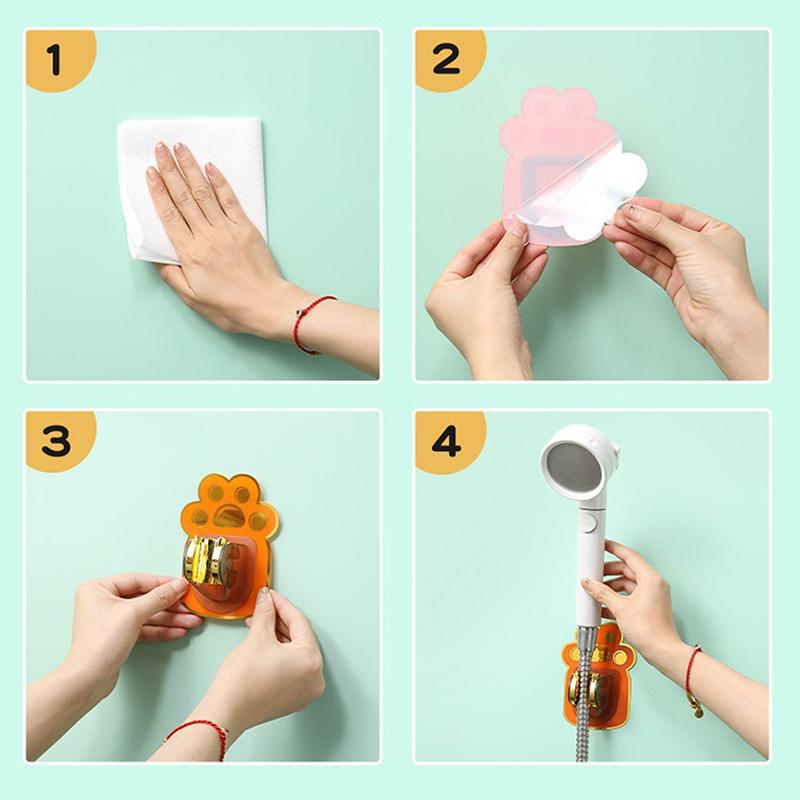 1

2

3

4