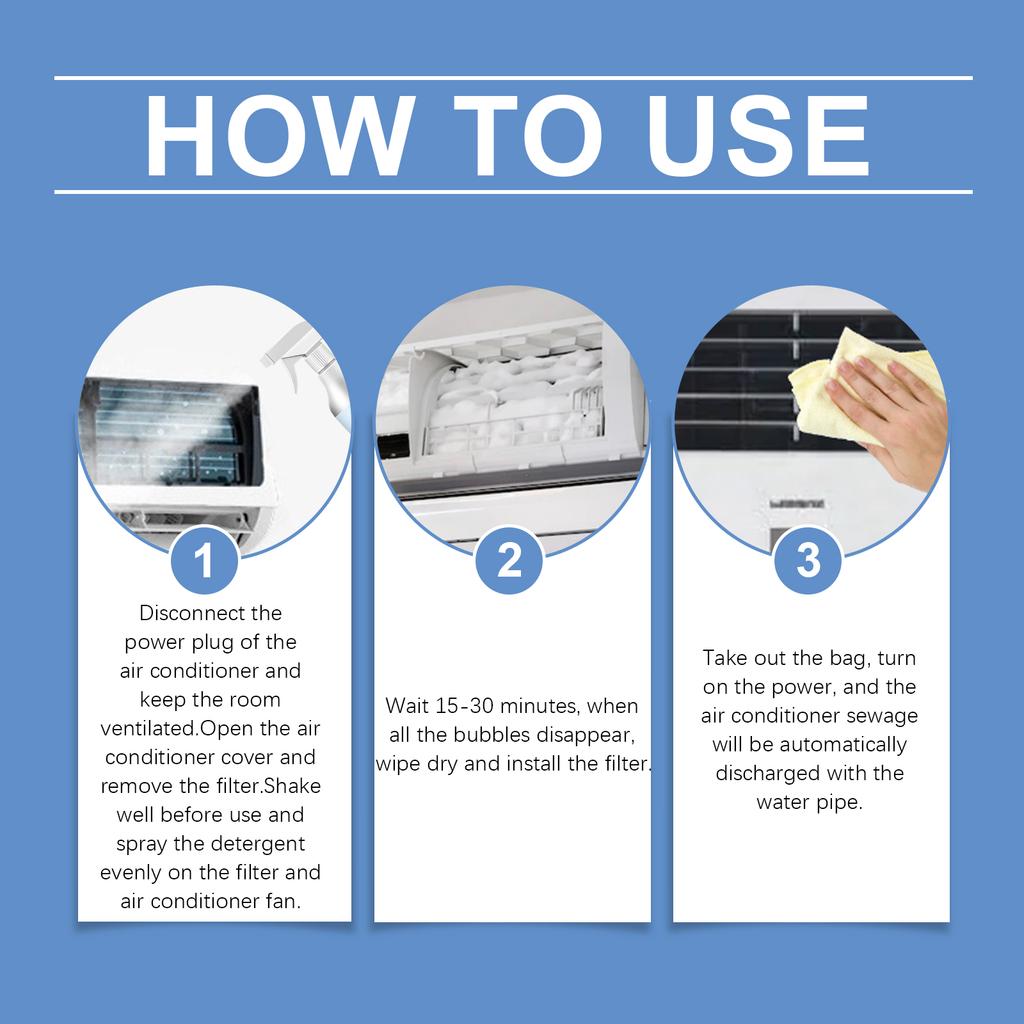 HOW TO USE

1

Disconnect the power plug of the air conditioner and keep the room ventilated.Open the air conditioner cover and remove the filter.Shake well before use and spray the detergent evenly on the filter and air conditioner fan.

2

Wait 15-30 minutes, when all the bubbles disappear, wipe dry and install the filter.

3

Take out the bag, turn on the power, and the air conditioner sewage will be automatically discharged with the water pipe.