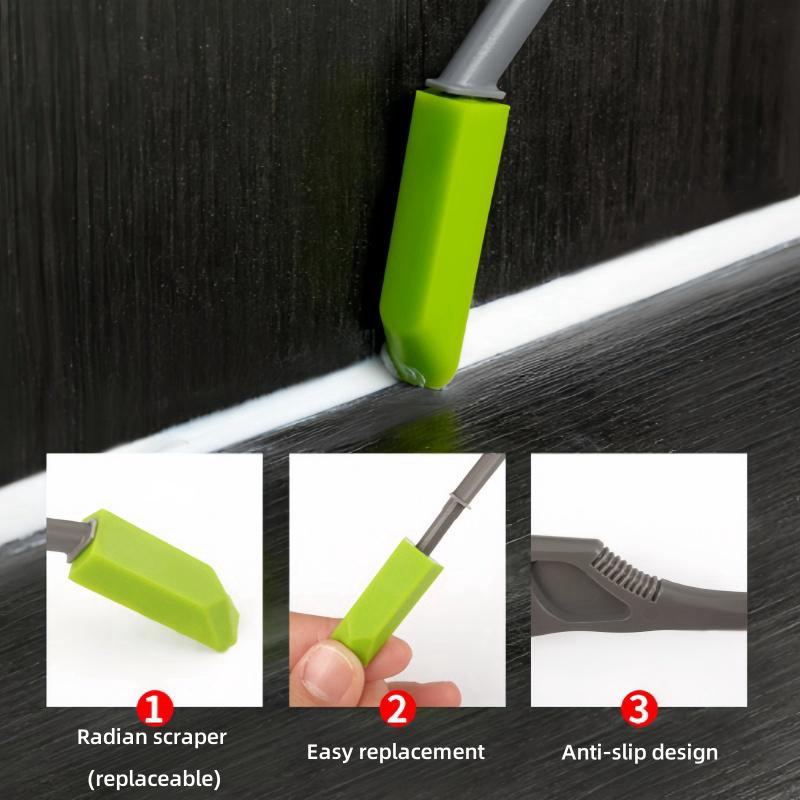 1
Radian scraper
(replaceable)

2
Easy replacement

3
Anti-slip design