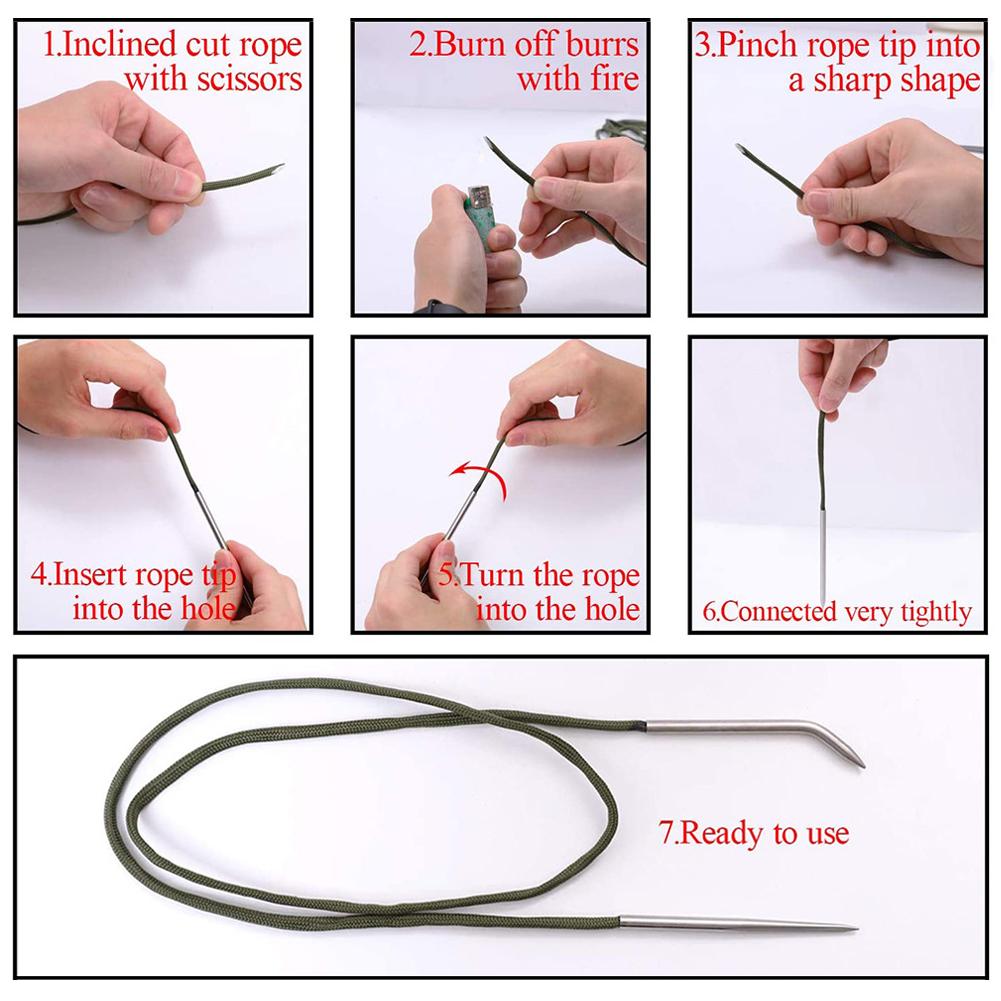 1.Inclined cut rope with scissors

2.Burn off burrs with fire

3.Pinch rope tip into a sharp shape

4.Insert rope tip into the hole

5.Turn the rope into the hole

6.Connected very tightly

7.Ready to use