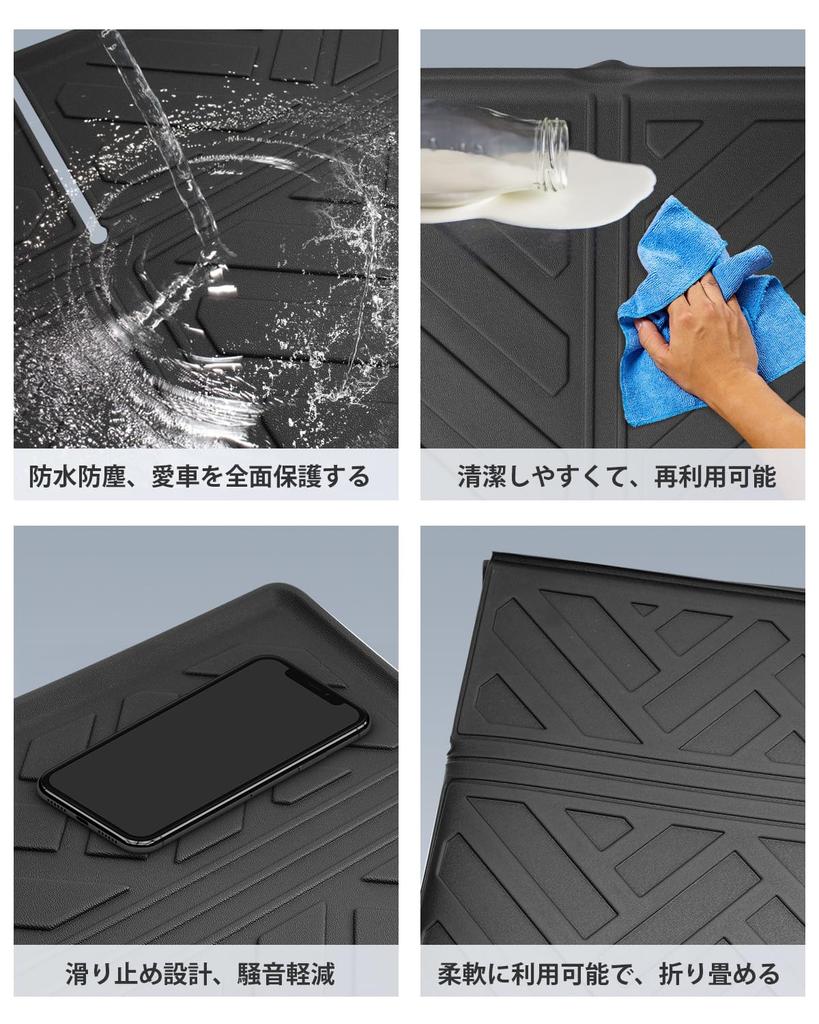 防水防塵、愛車を全面保護する

清潔しやすくて、再利用可能

滑り止め設計、騒音軽減

柔軟に利用可能で、折り畳める