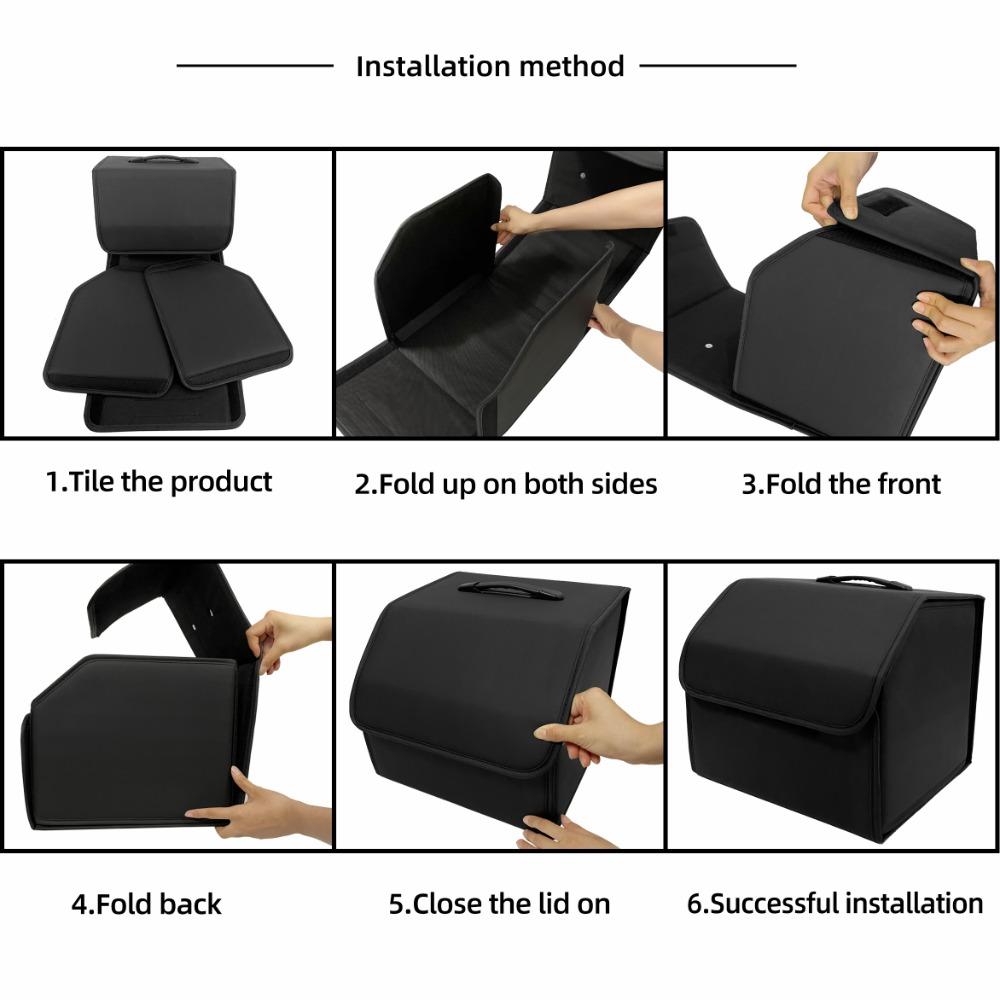 Installation method

1.Tile the product

2.Fold up on both sides

3.Fold the front

4.Fold back

5.Close the lid on

6.Successful installation