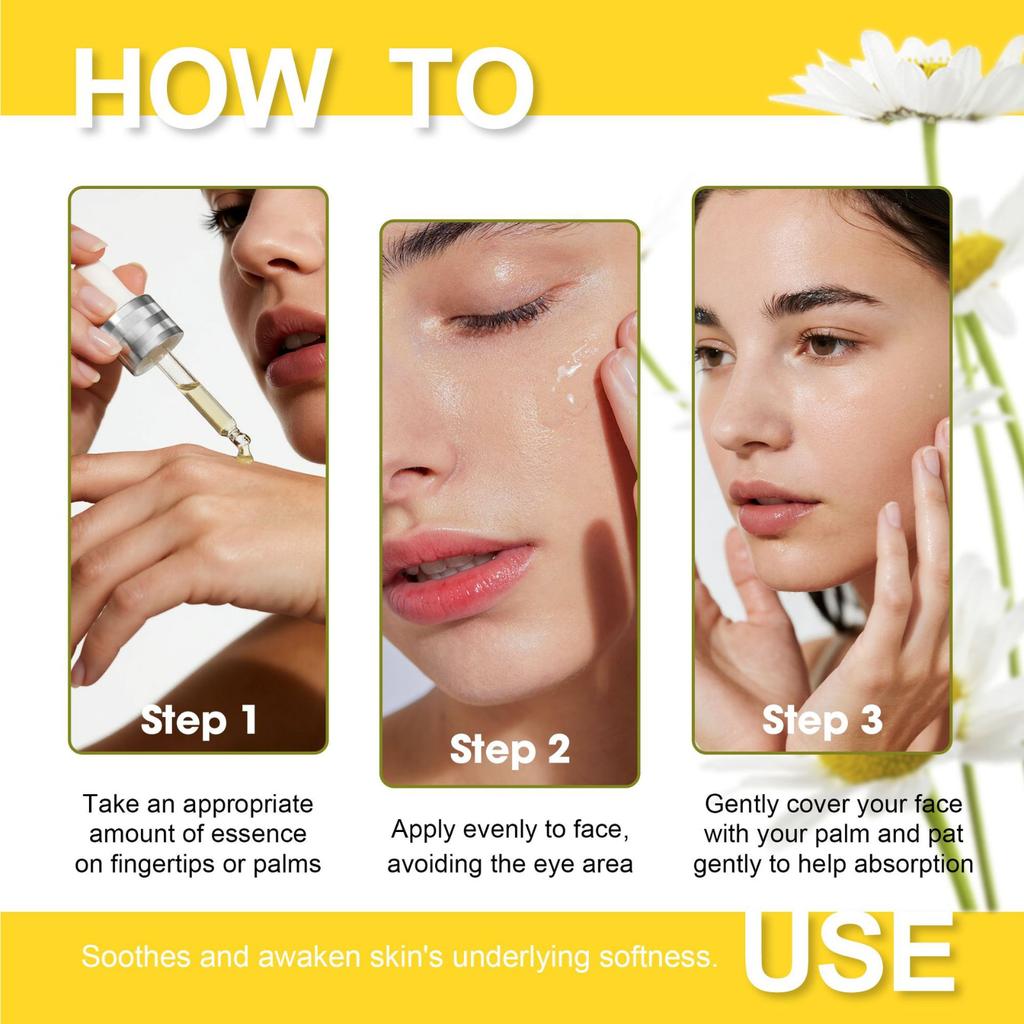 HOW TO

Step 1

Take an appropriate amount of essence on fingertips or palms

Step 2

Apply evenly to face, avoiding the eye area

Step 3

Gently cover your face with your palm and pat gently to help absorption

Soothes and awaken skin's underlying softness.

USE