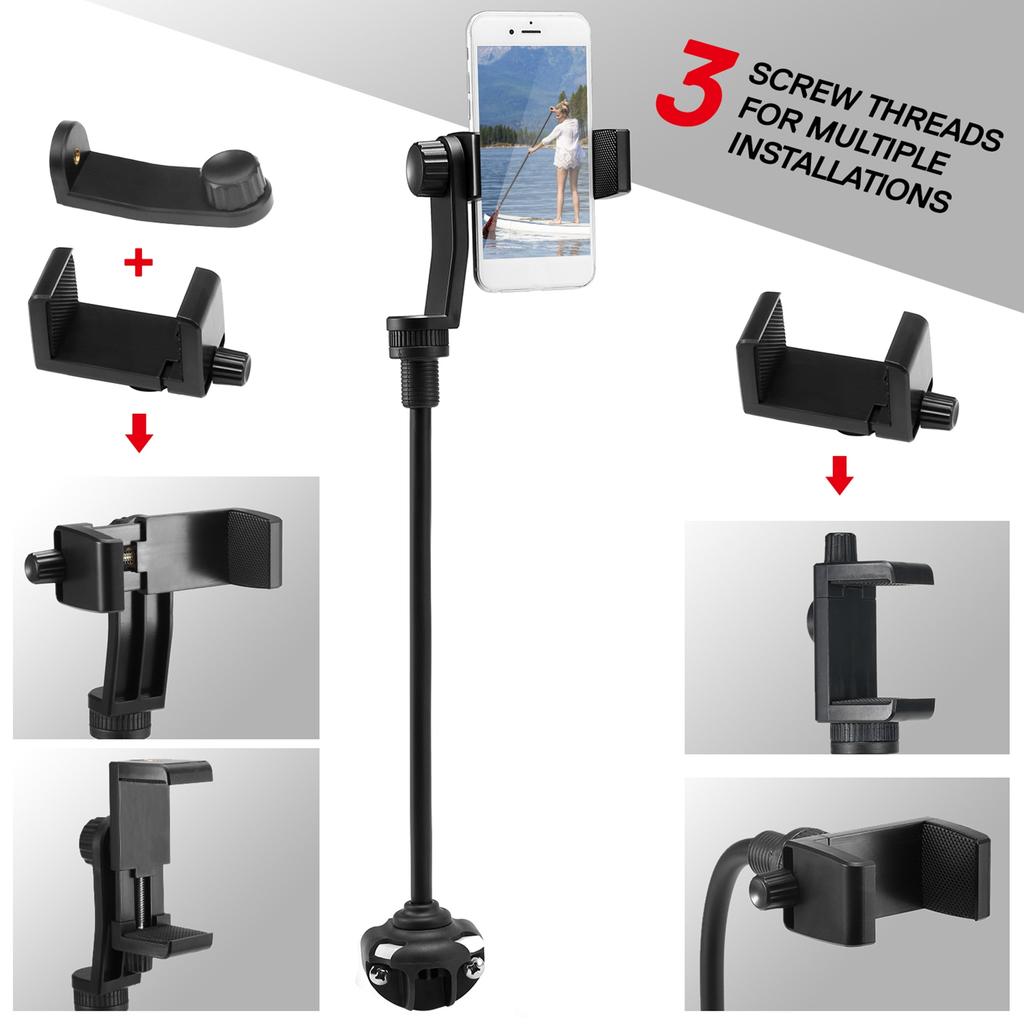 3 SCREW THREADS FOR MULTIPLE INSTALLATIONS

+