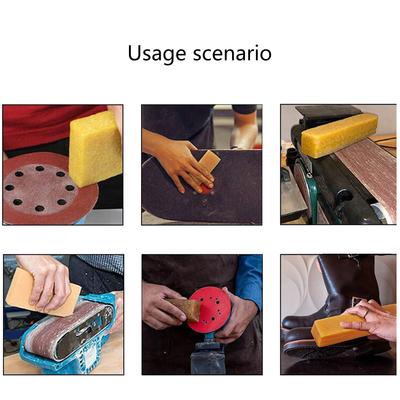 Usage scenario