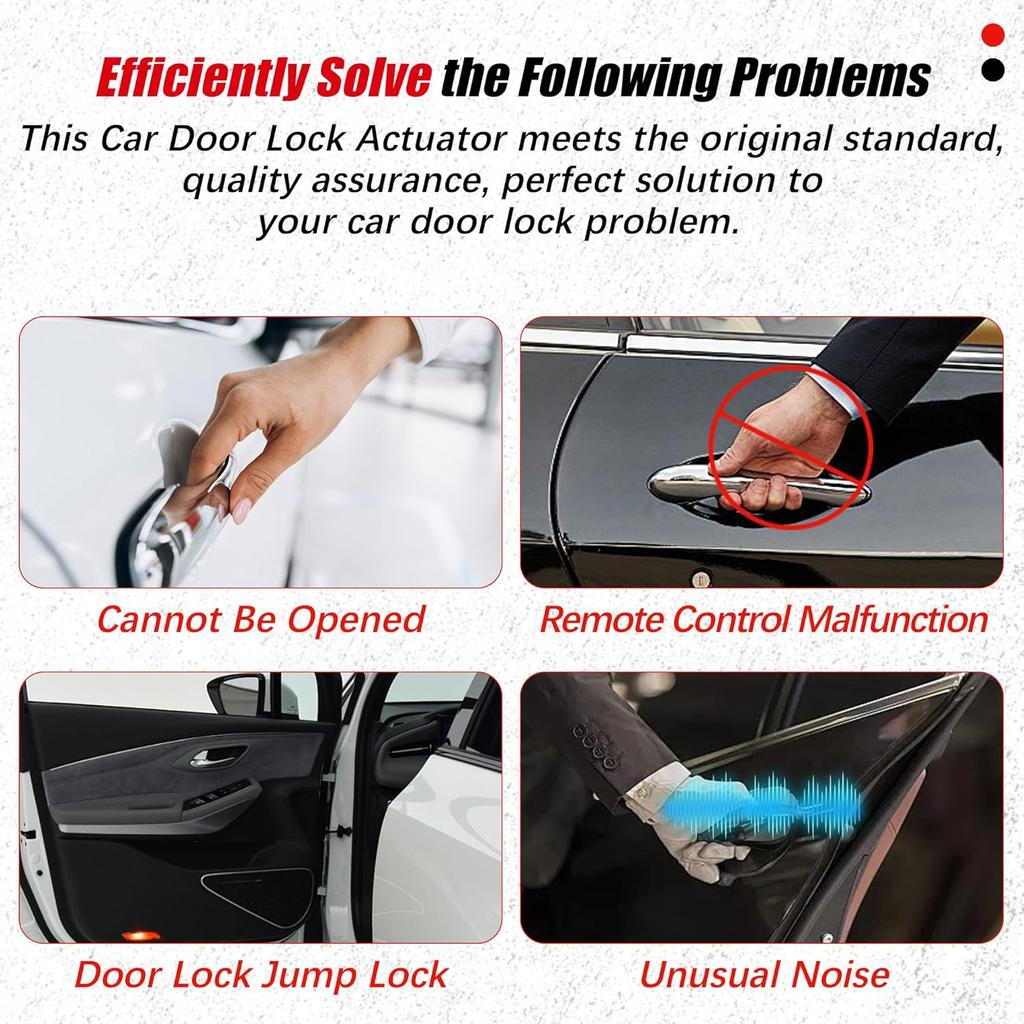 Efficiently Solve the Following Problems

This Car Door Lock Actuator meets the original standard, quality assurance, perfect solution to your car door lock problem.

Cannot Be Opened

Remote Control Malfunction

Door Lock Jump Lock

Unusual Noise