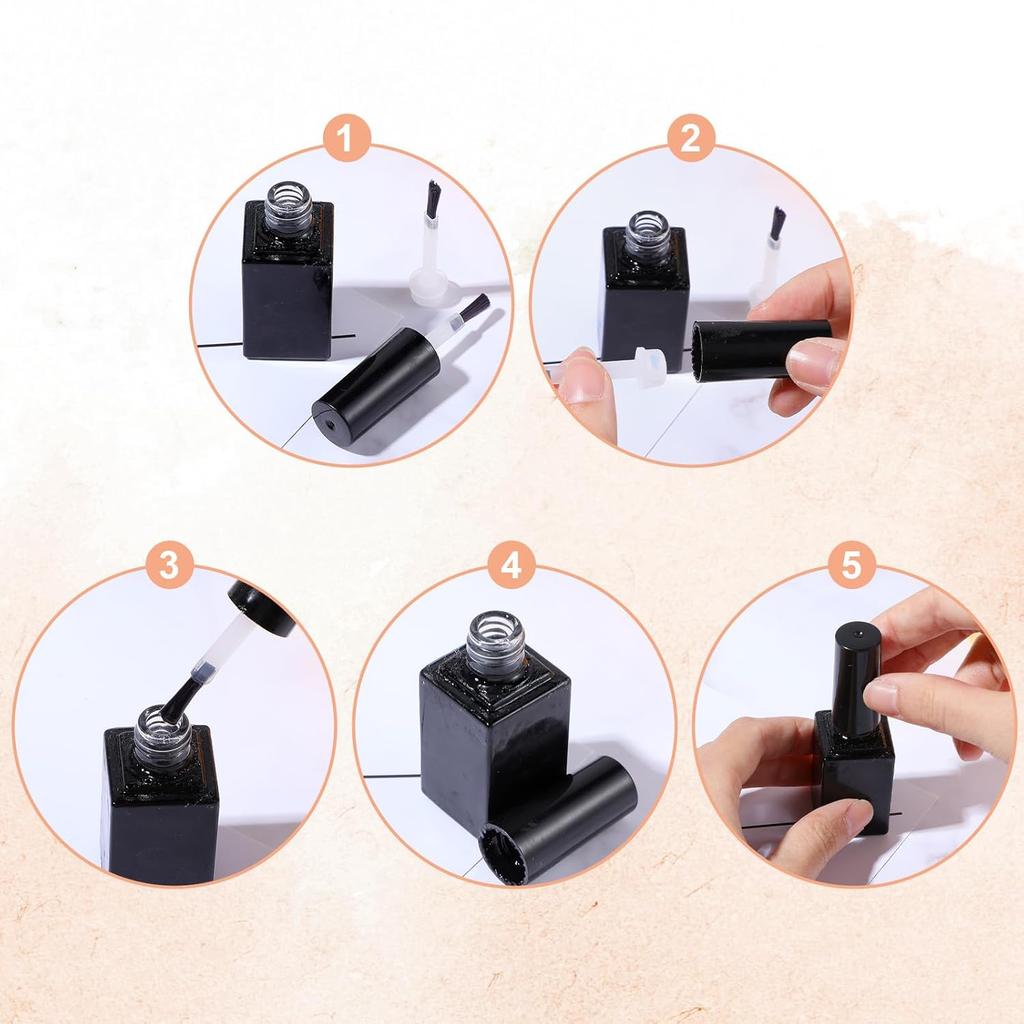 1

2

3

4

5