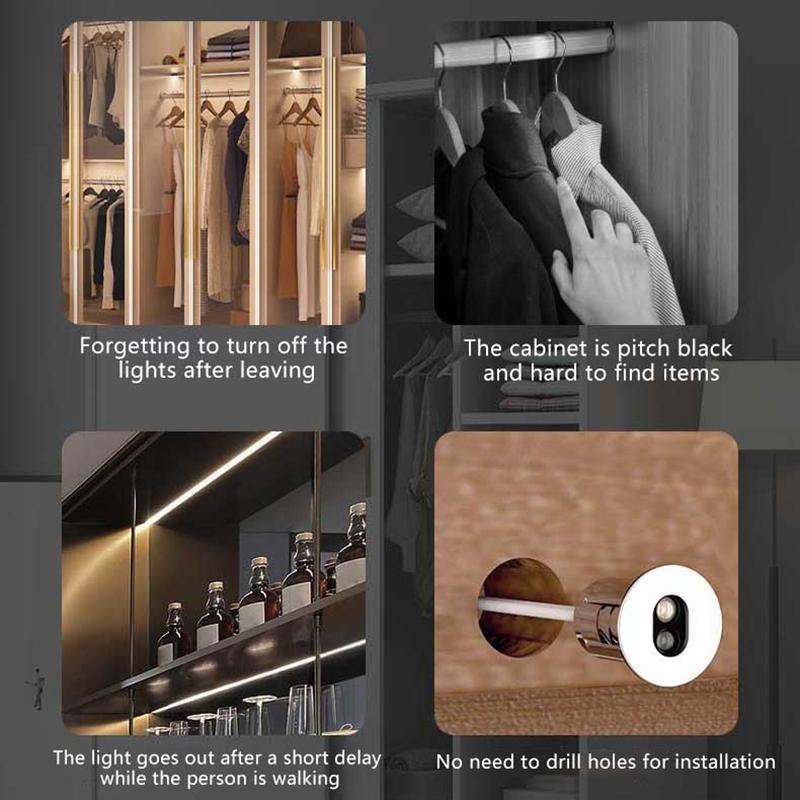 Forgetting to turn off the lights after leaving

The cabinet is pitch black and hard to find items

The light goes out after a short delay while the person is walking

No need to drill holes for installation