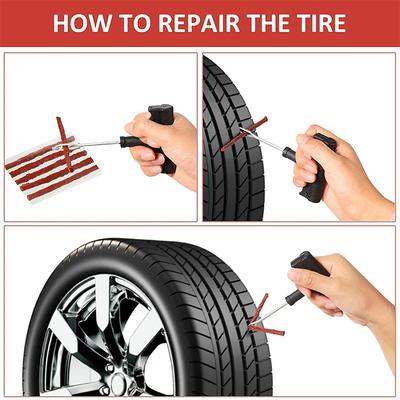 HOW TO REPAIR THE TIRE