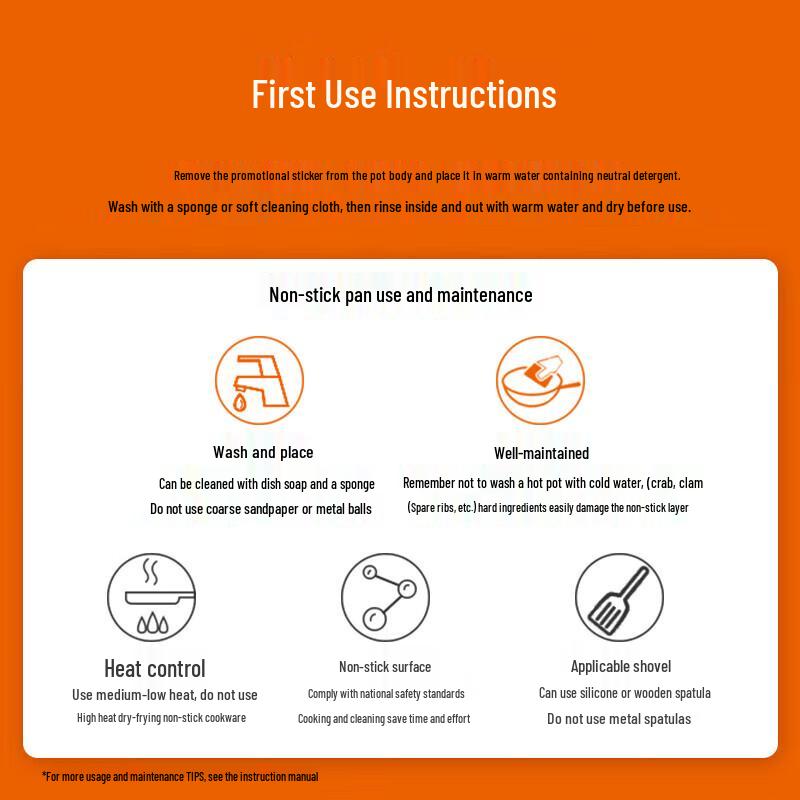 First Use Instructions

Remove the promotional sticker from the pot body and place it in warm water containing neutral detergent.

Wash with a sponge or soft cleaning cloth, then rinse inside and out with warm water and dry before use.

Non-stick pan use and maintenance

Wash and place

Can be cleaned with dish soap and a sponge

Do not use coarse sandpaper or metal balls

Well-maintained

Remember not to wash a hot pot with cold water, (crab, clam

(Spare ribs, etc.) hard ingredients easily damage the non-stick layer

Heat control

Use medium-low heat, do not use

High heat dry-frying non-stick cookware

Non-stick surface

Comply with national safety standards

Cooking and cleaning save time and effort

Applicable shovel

Can use silicone or wooden spatula

Do not use metal spatulas

*For more usage and maintenance TIPS, see the instruction manual