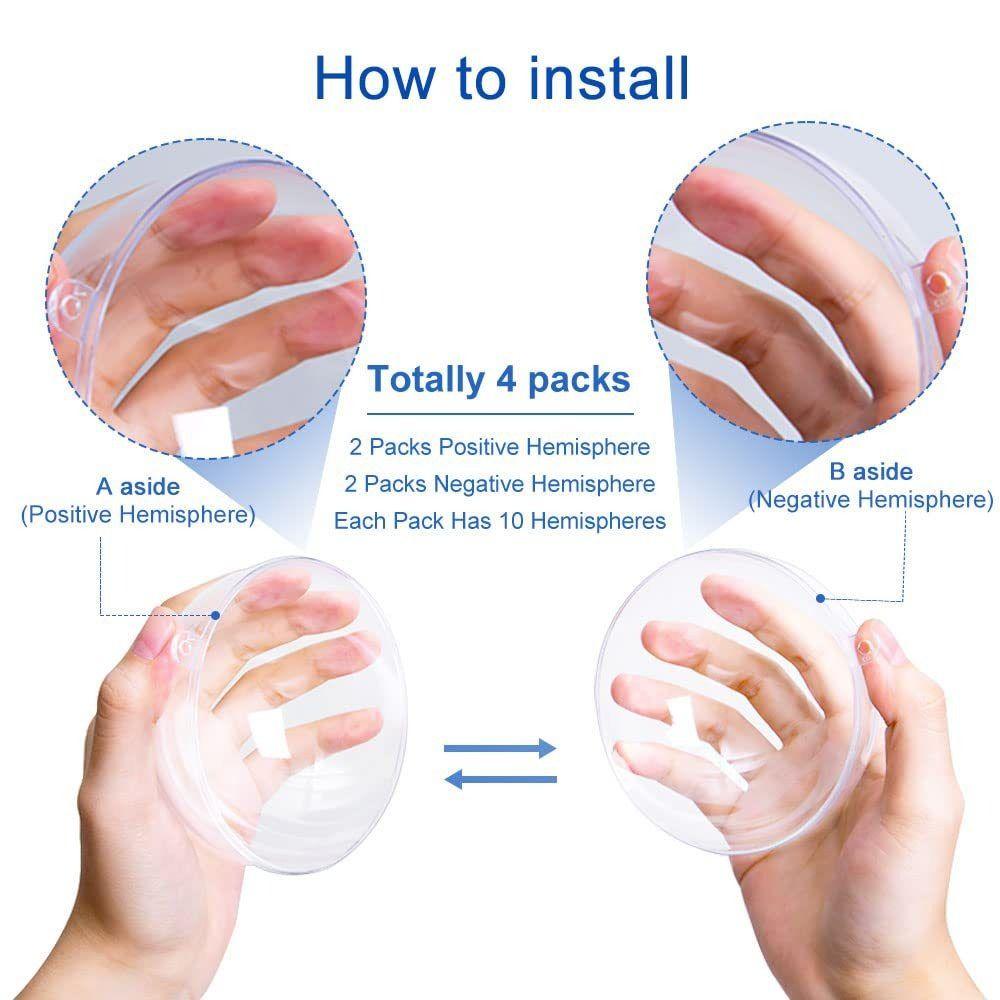 How to install

Totally 4 packs

2 Packs Positive Hemisphere
2 Packs Negative Hemisphere
Each Pack Has 10 Hemispheres

A aside
(Positive Hemisphere)

B aside
(Negative Hemisphere)